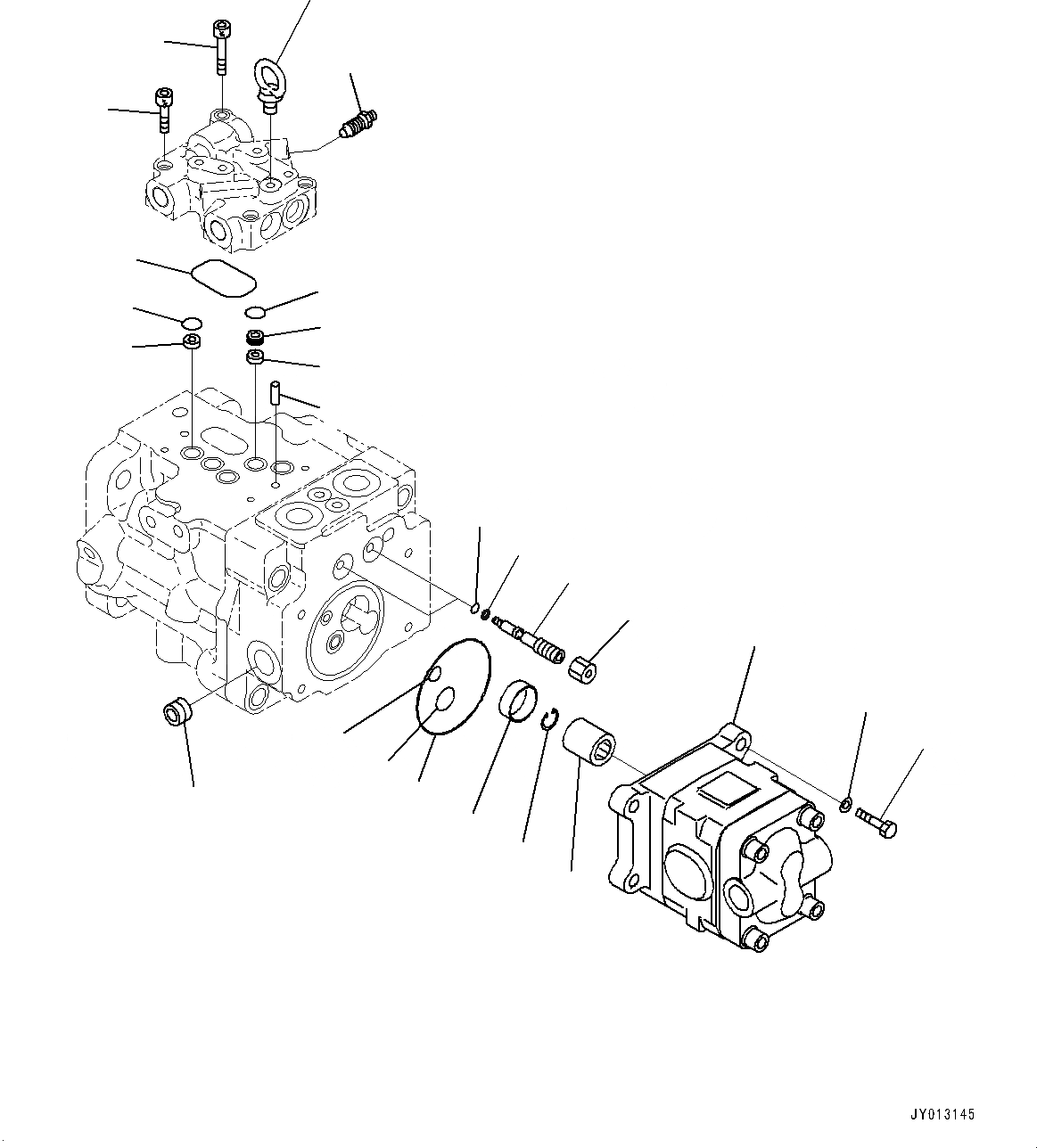 JY013145