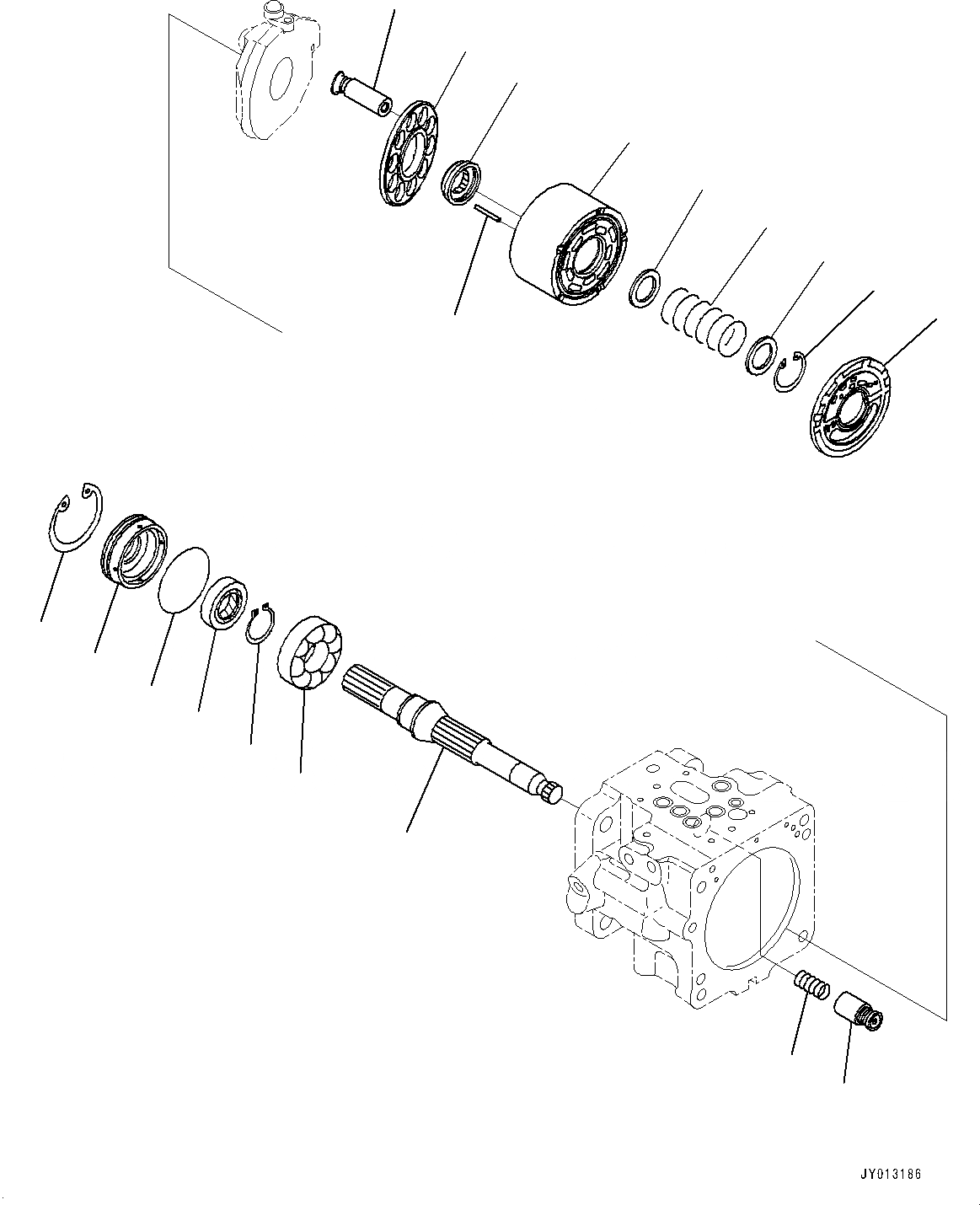 JY013186