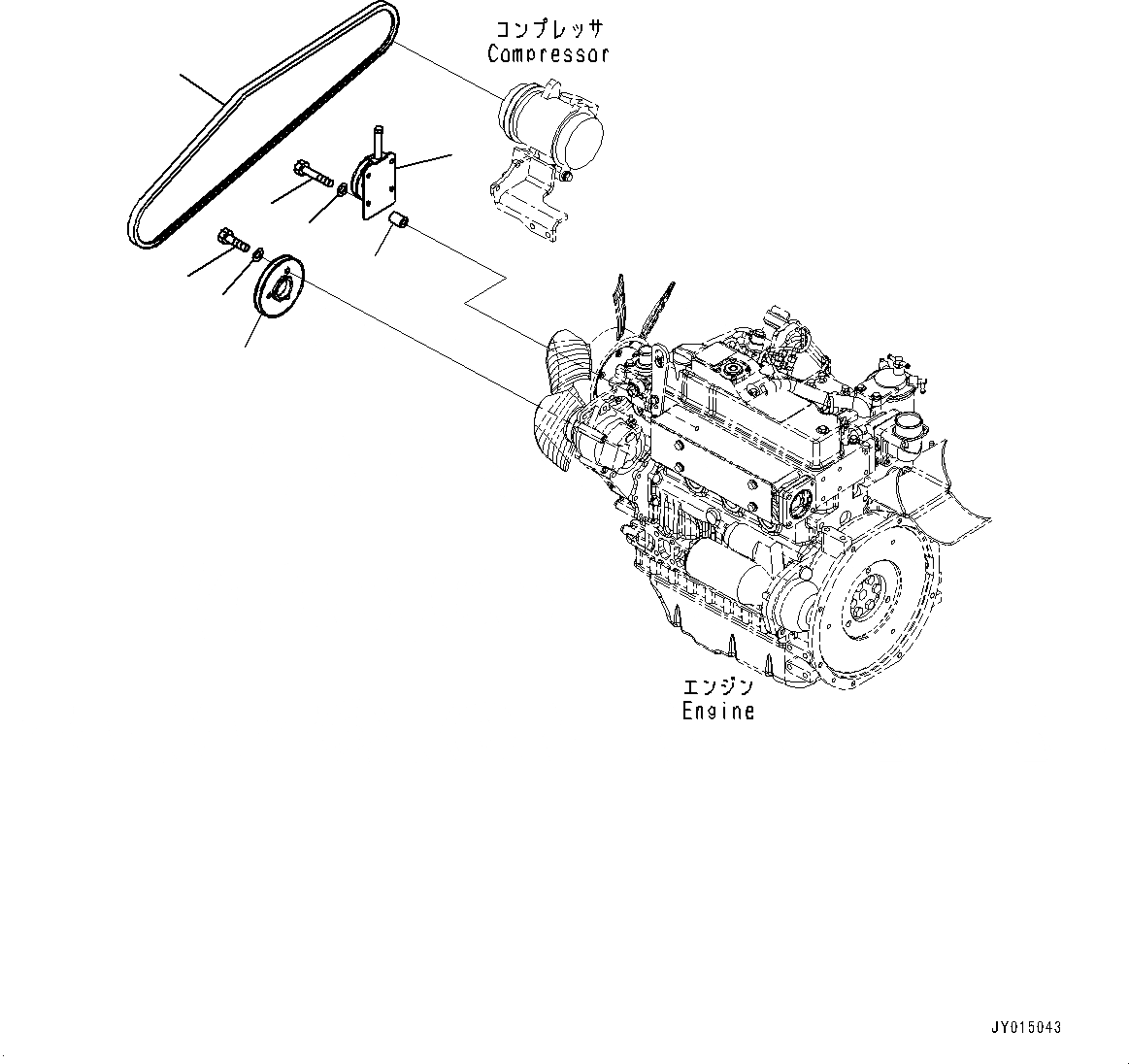 コンプレッサ
Compressor

エンジン
Engine

JY015043