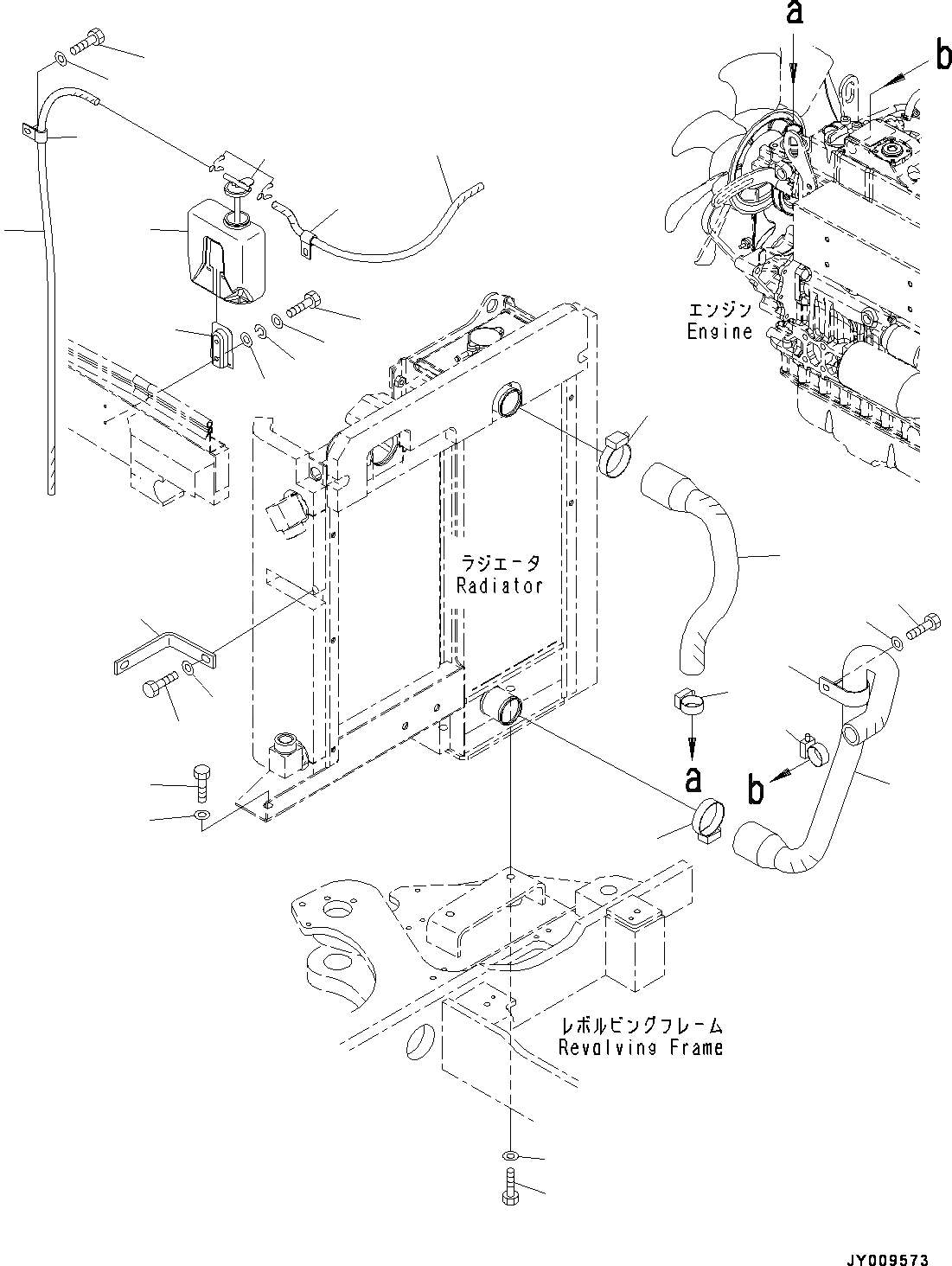 a
b
エンジン
Engine
ラジエータ
Radiator
a
b
レボルビングフレーム
Revolving Frame
JY009573