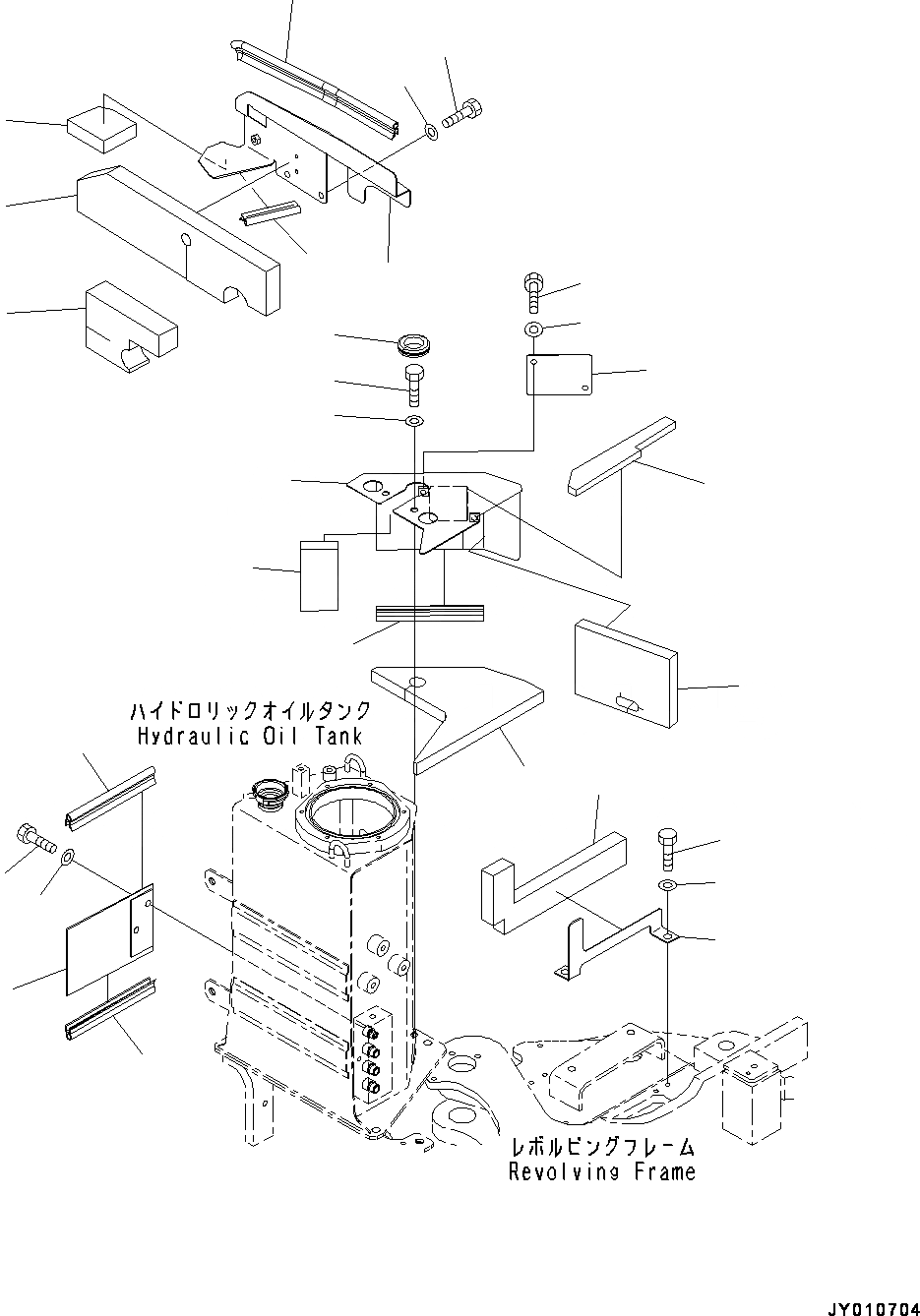 ハイドロリックオイルタンク
Hydraulic Oil Tank

レボルビングフレーム
Revolving Frame

JY010704