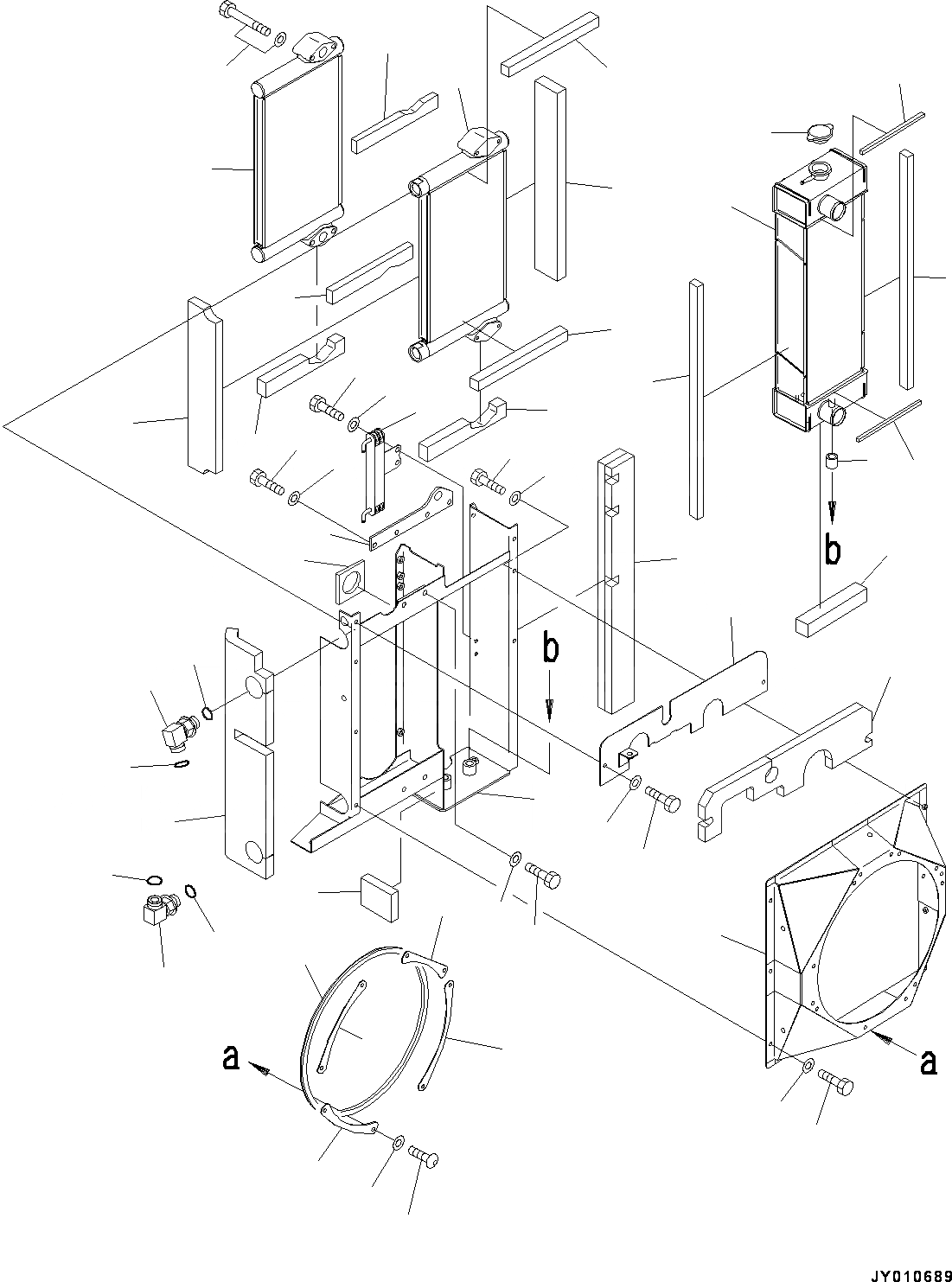 b
b
a
a
JY010689