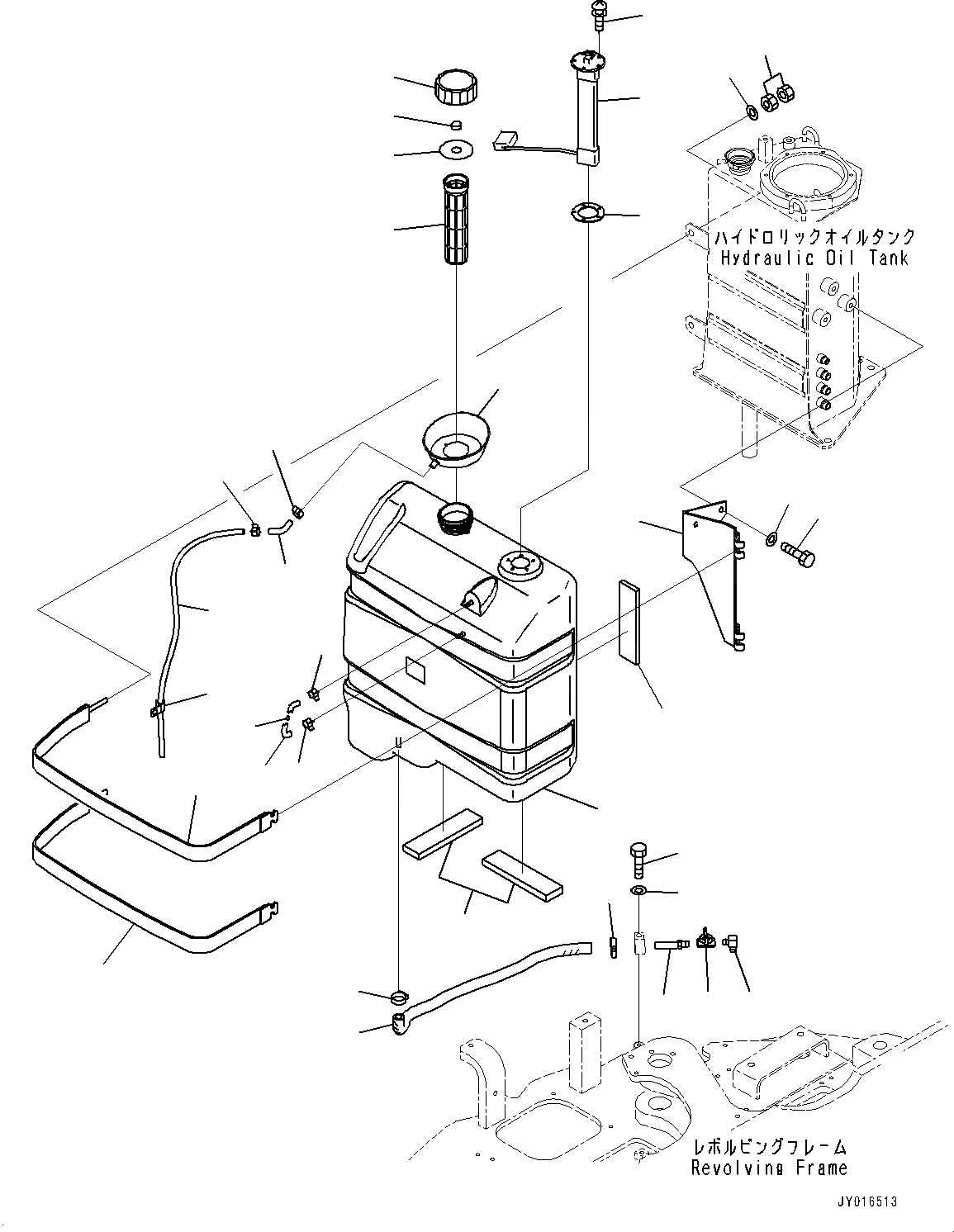 ハイドロリックオイルタンク
Hydraulic Oil Tank

レボルビングフレーム
Revolving Frame

JY016513