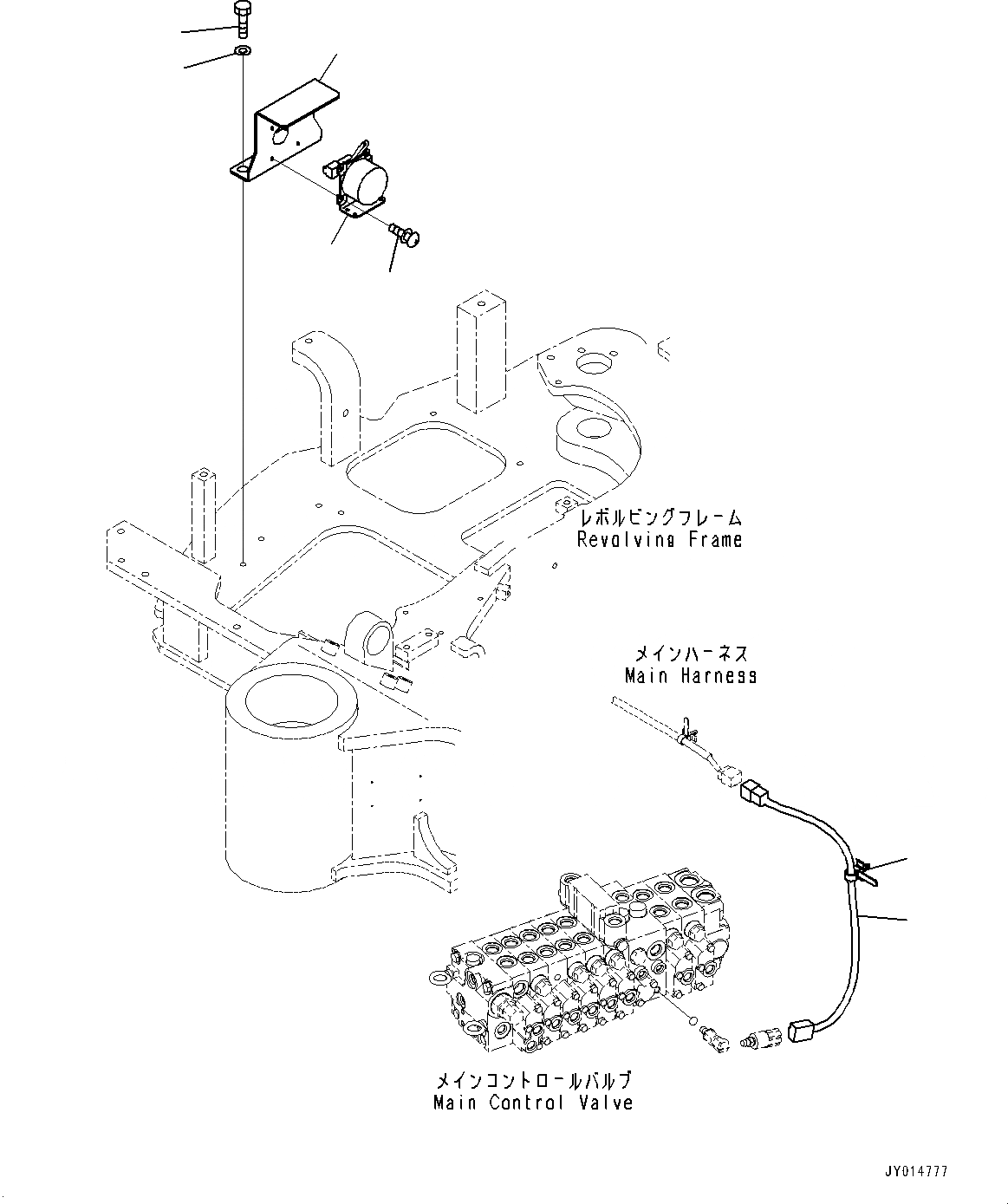 レボルビングフレーム
Revolving Frame

メインハーネス
Main Harness

メインコントロールバルブ
Main Control Valve

JY014777