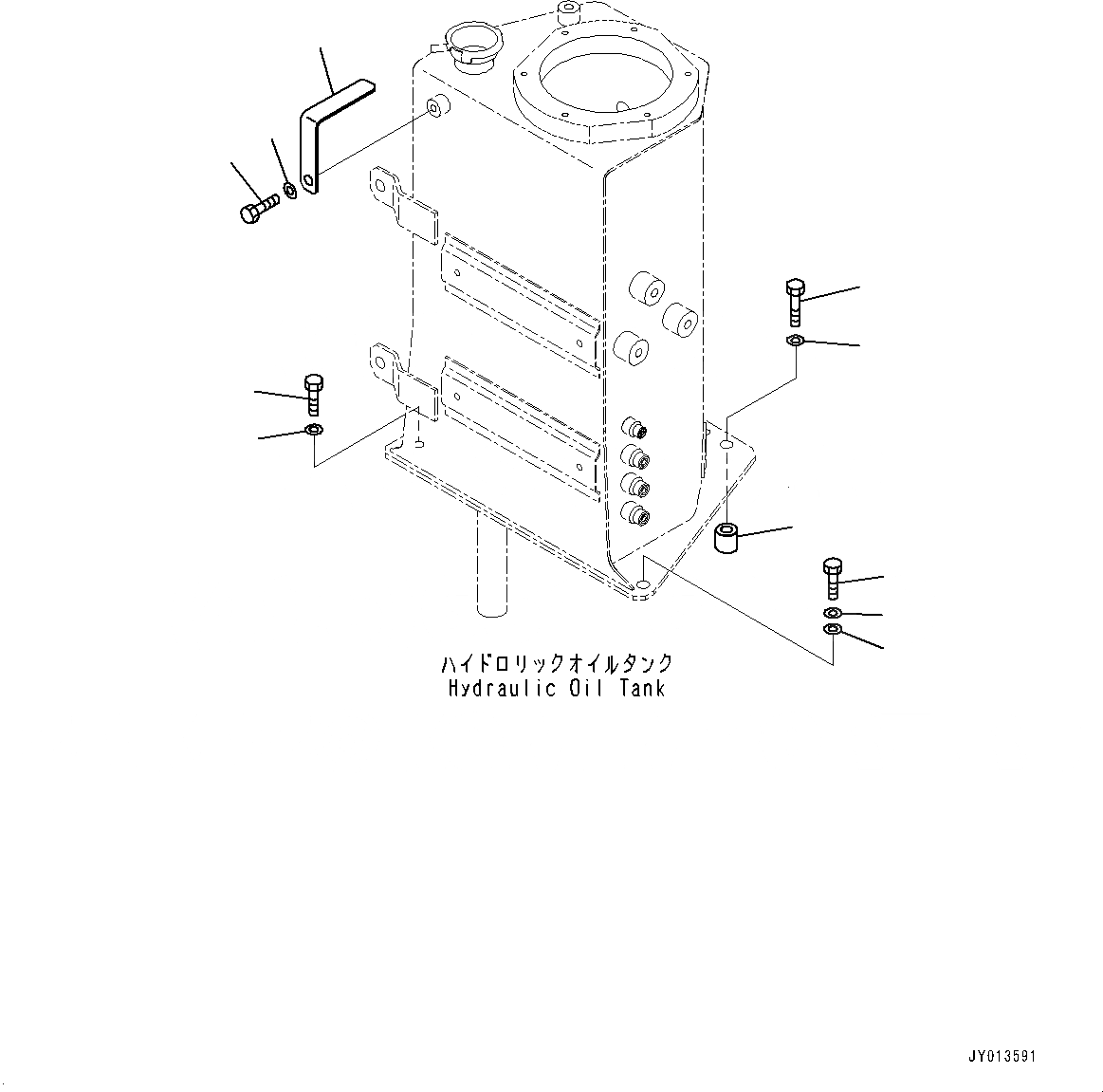 ハイドロリックオイルタンク
Hydraulic Oil Tank

JY013591