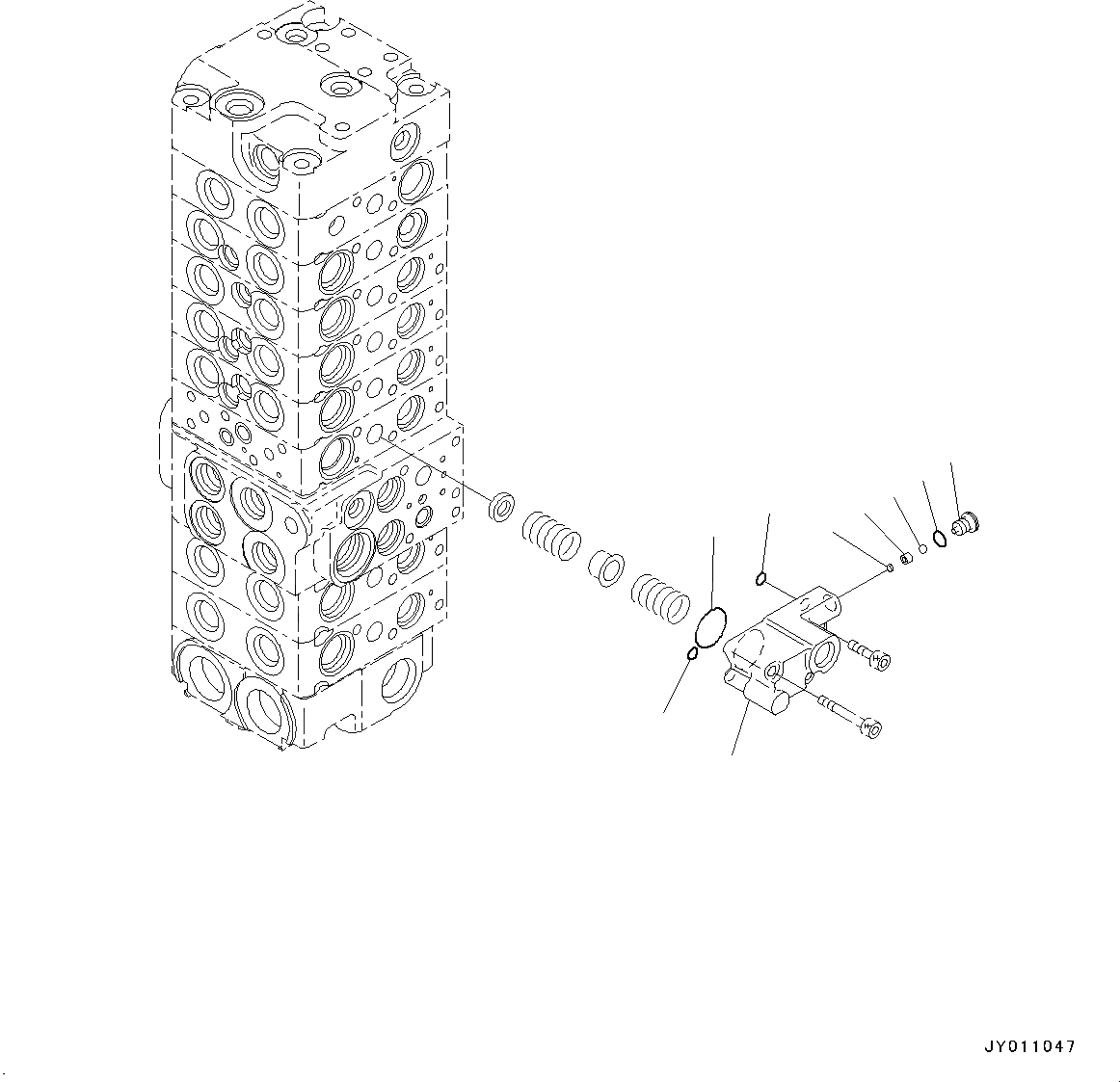 JY011047