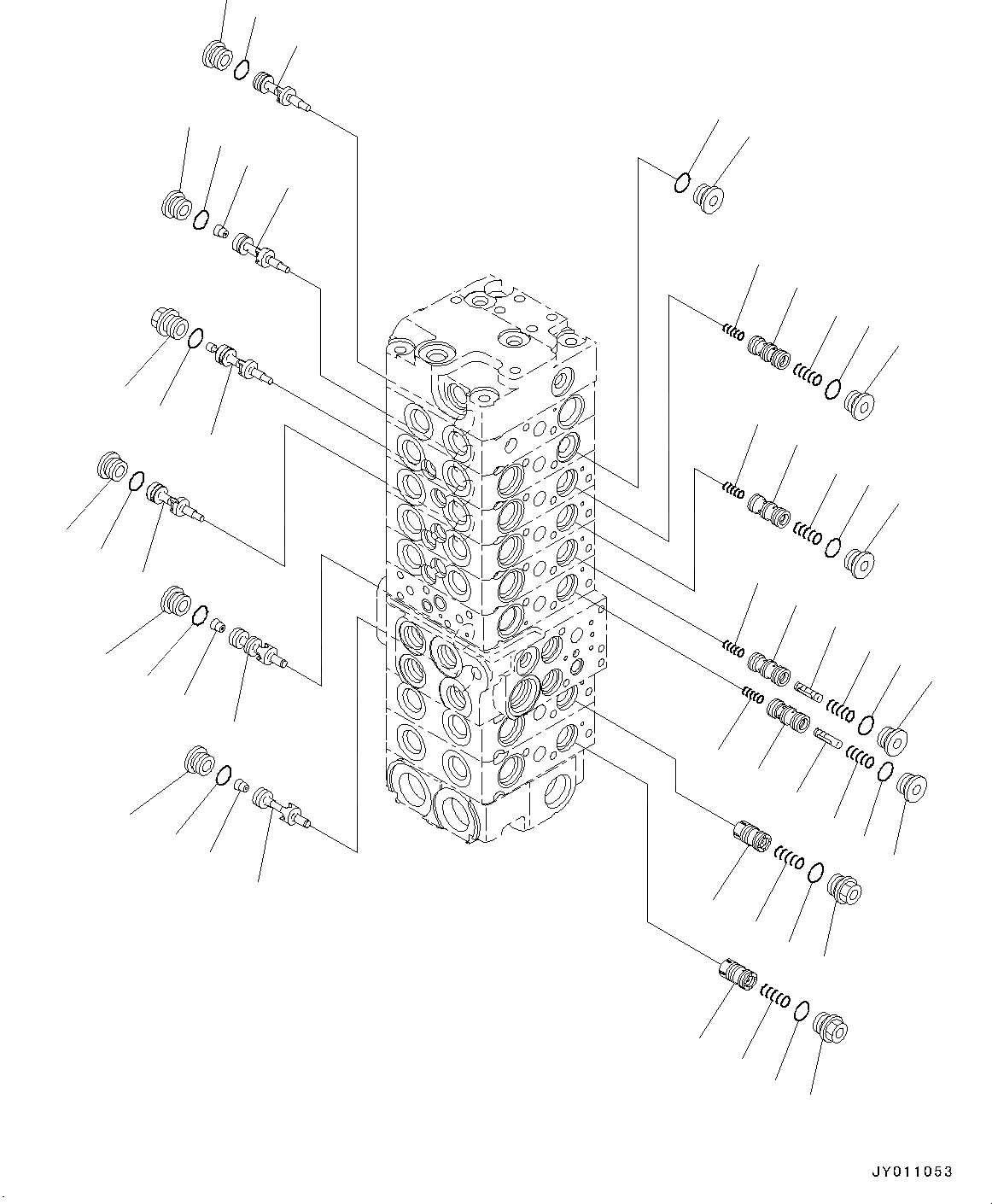 JY011053