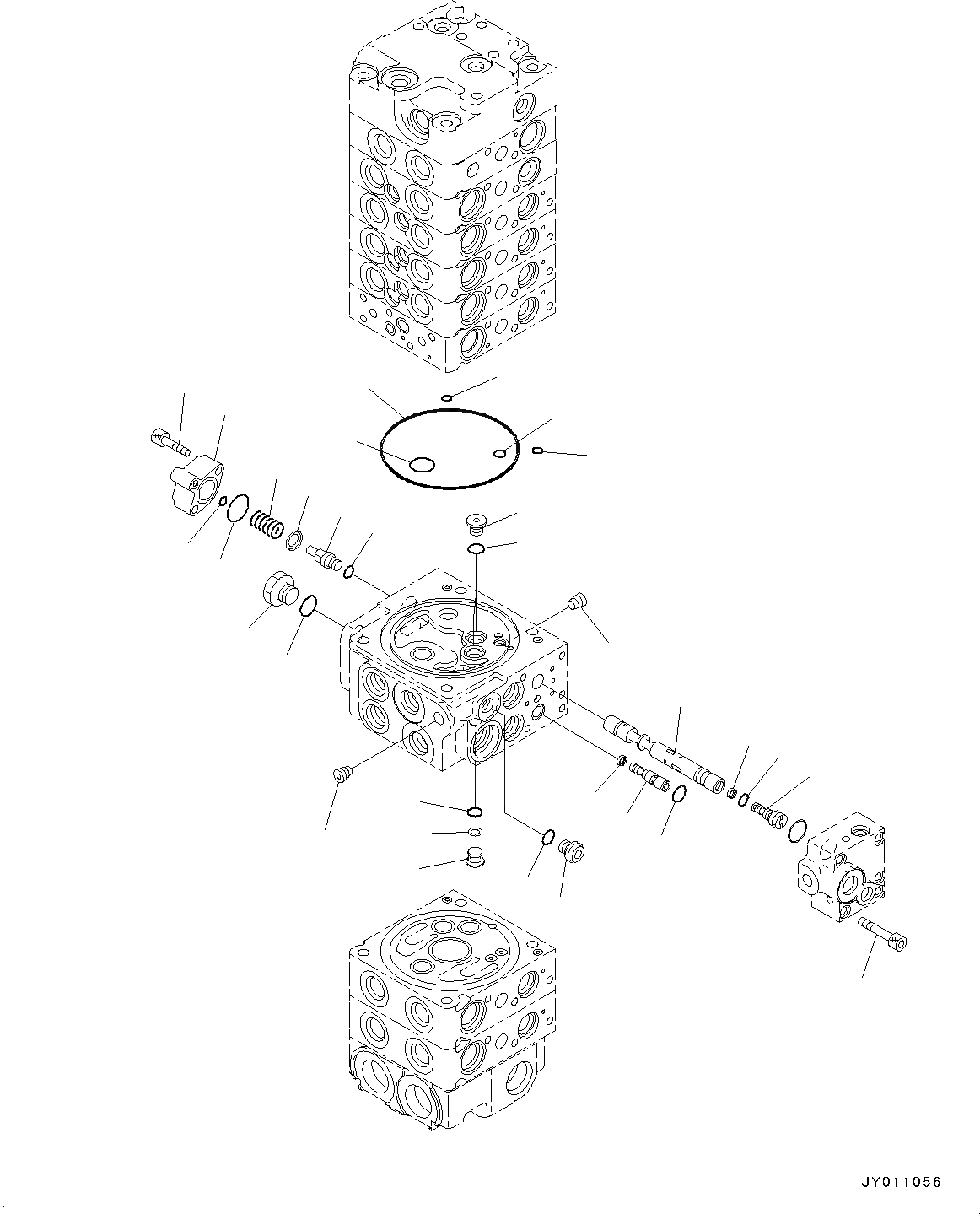 JY011056