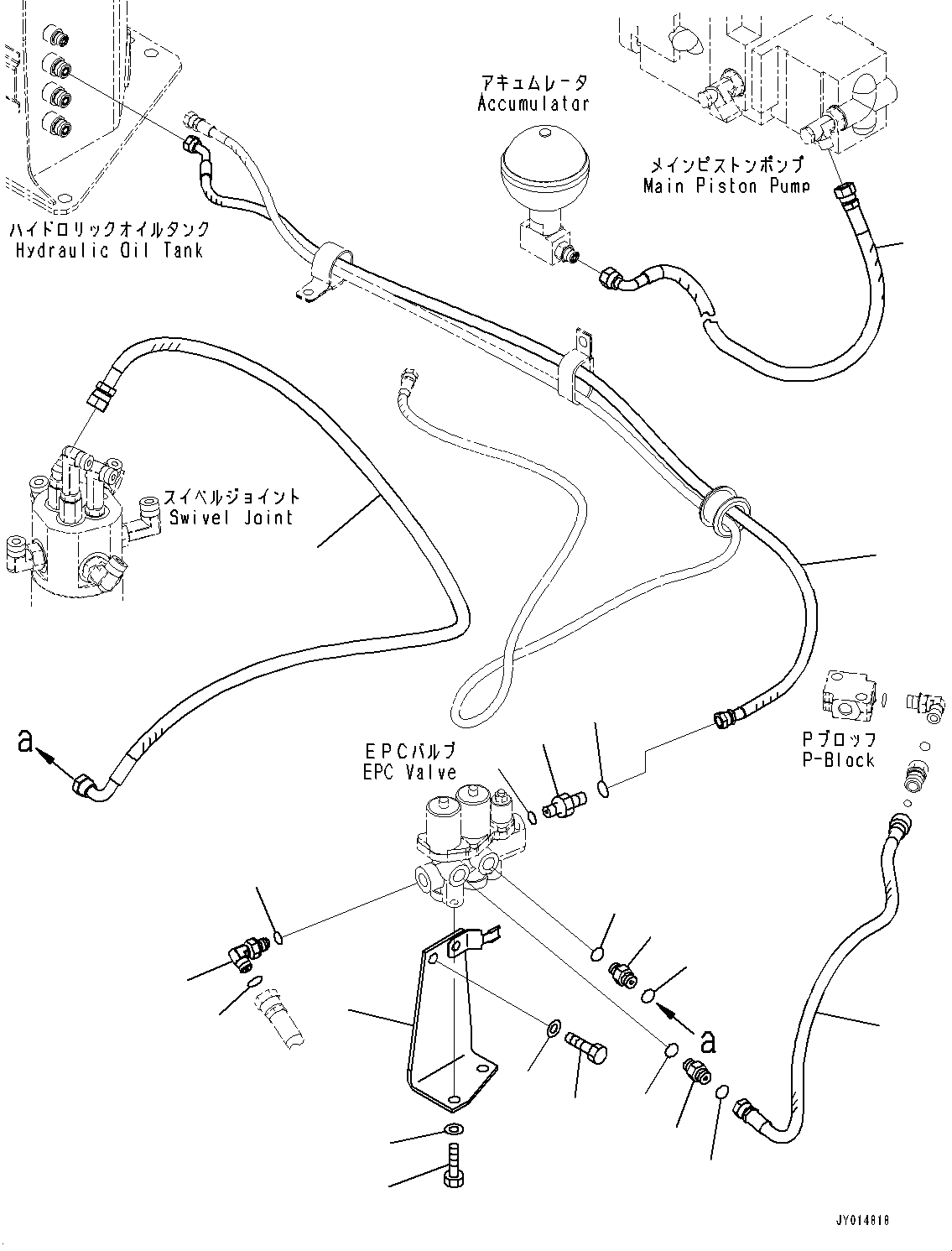 アキュムレータ
Accumulator

メインピストンポンプ
Main Piston Pump

ハイドロリックオイルタンク
Hydraulic Oil Tank

スイベルジョイント
Swivel Joint

a

EPCバルブ
EPC Valve

Pブロック
P-Block

a

JY014818