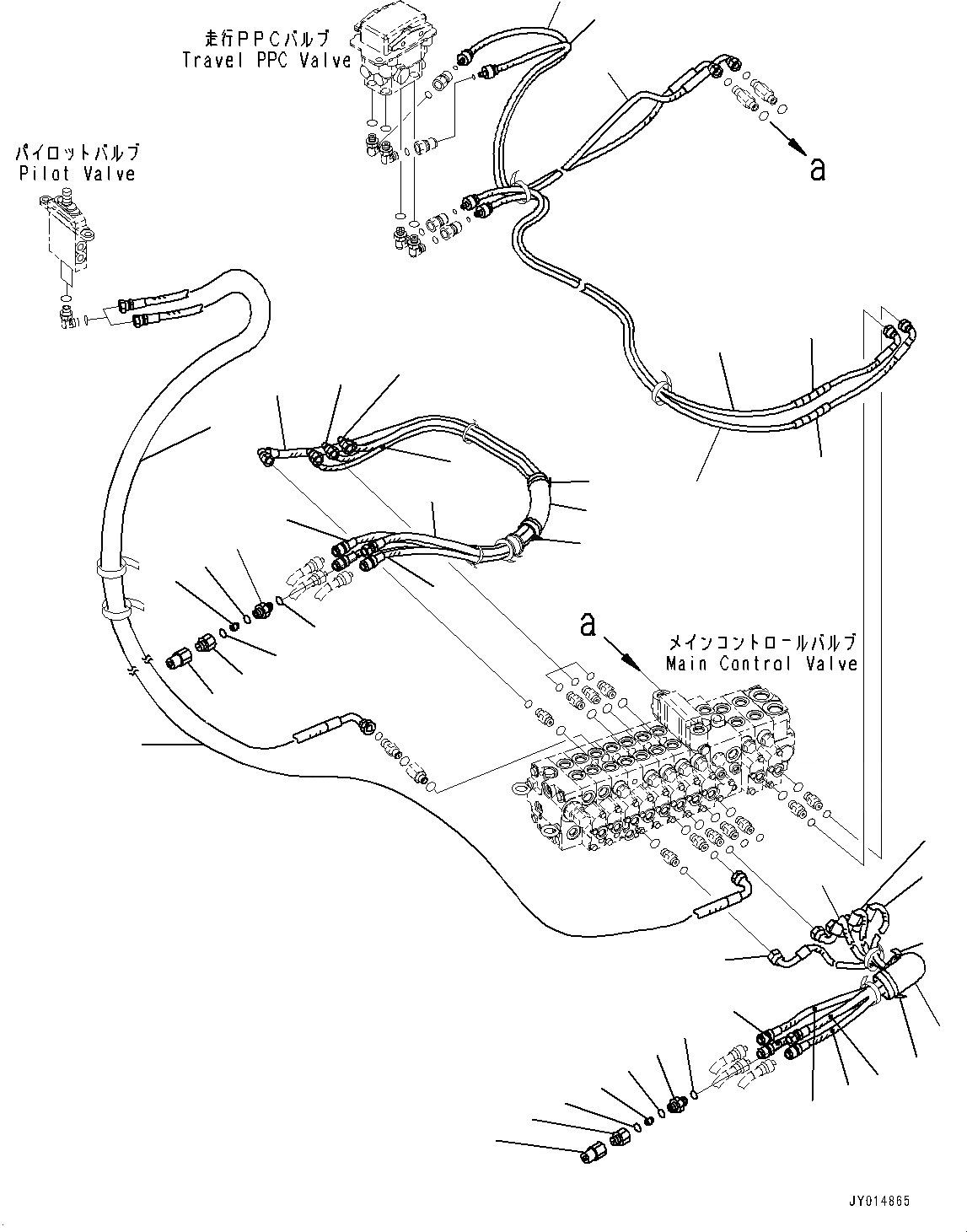 走行PPCバルブ
Travel PPC Valve

パイロットバルブ
Pilot Valve

a

a

メインコントロールバルブ
Main Control Valve

JY014865