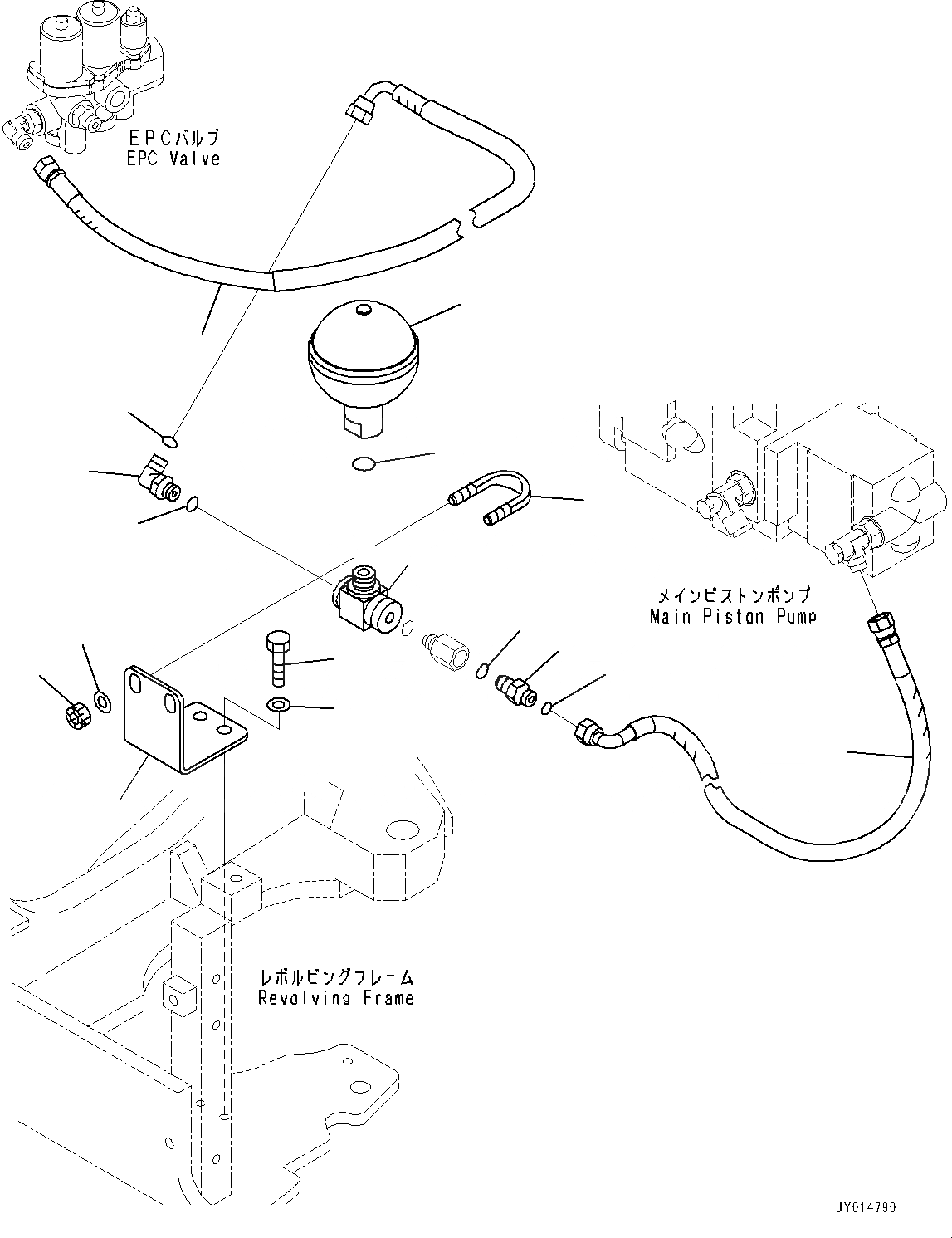 EPCバルブ
EPC Valve

メインピストンポンプ
Main Piston Pump

レボルビングフレーム
Revolving Frame

JY014790