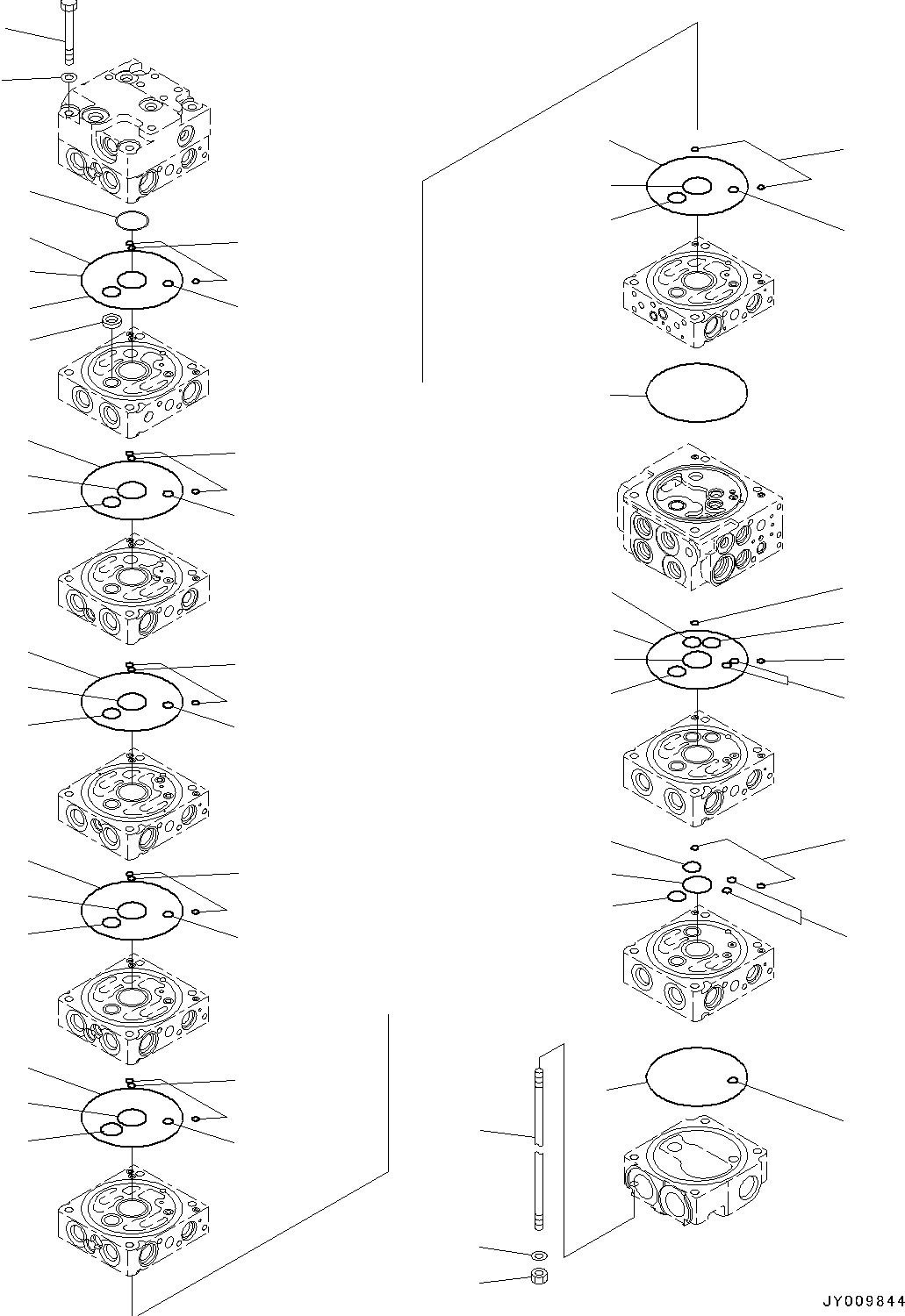 JY009844