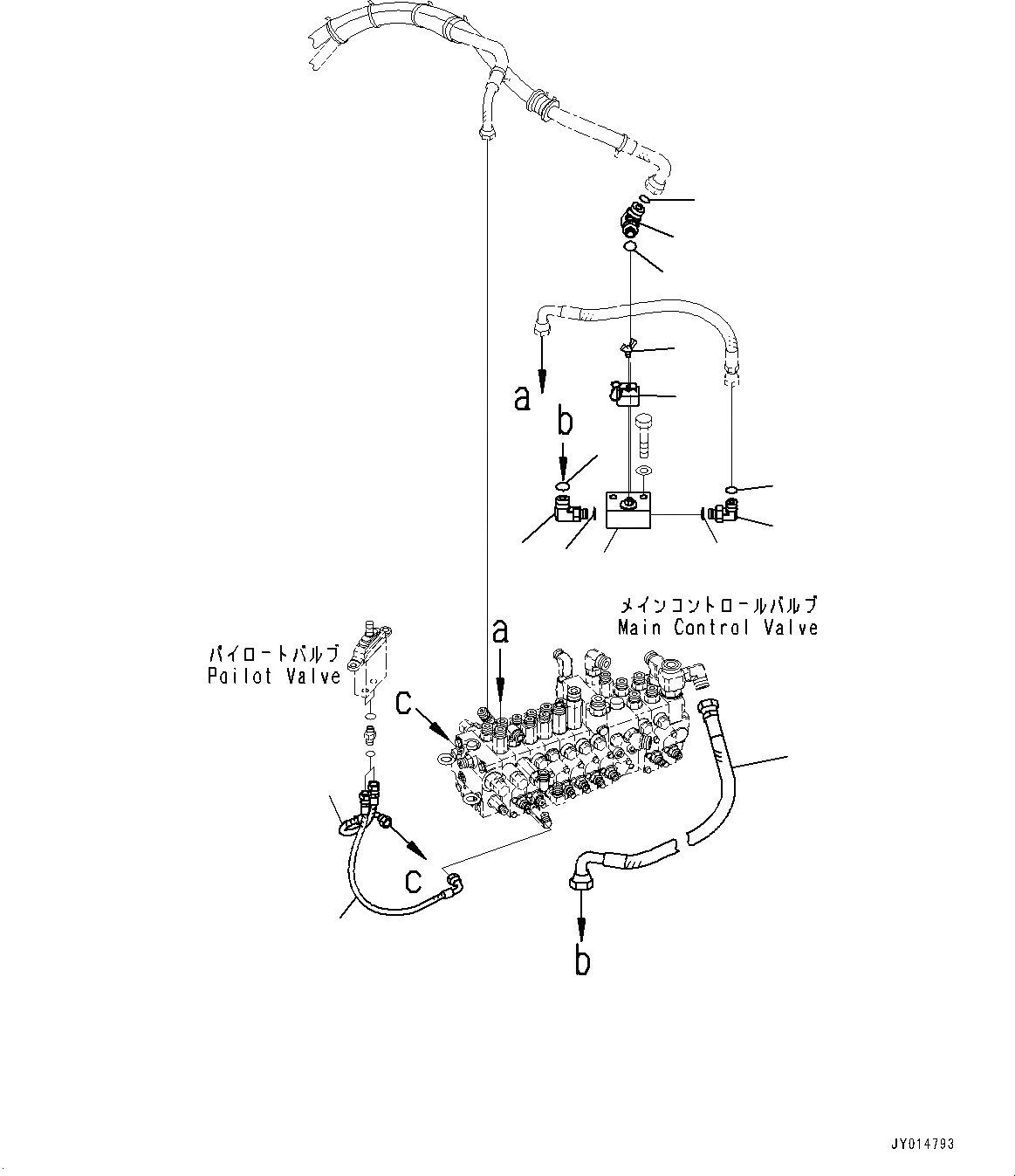 a
b
メインコントロールバルブ
Main Control Valve
a
パイロートバルブ
Pailot Valve
c
c
b
JY014793