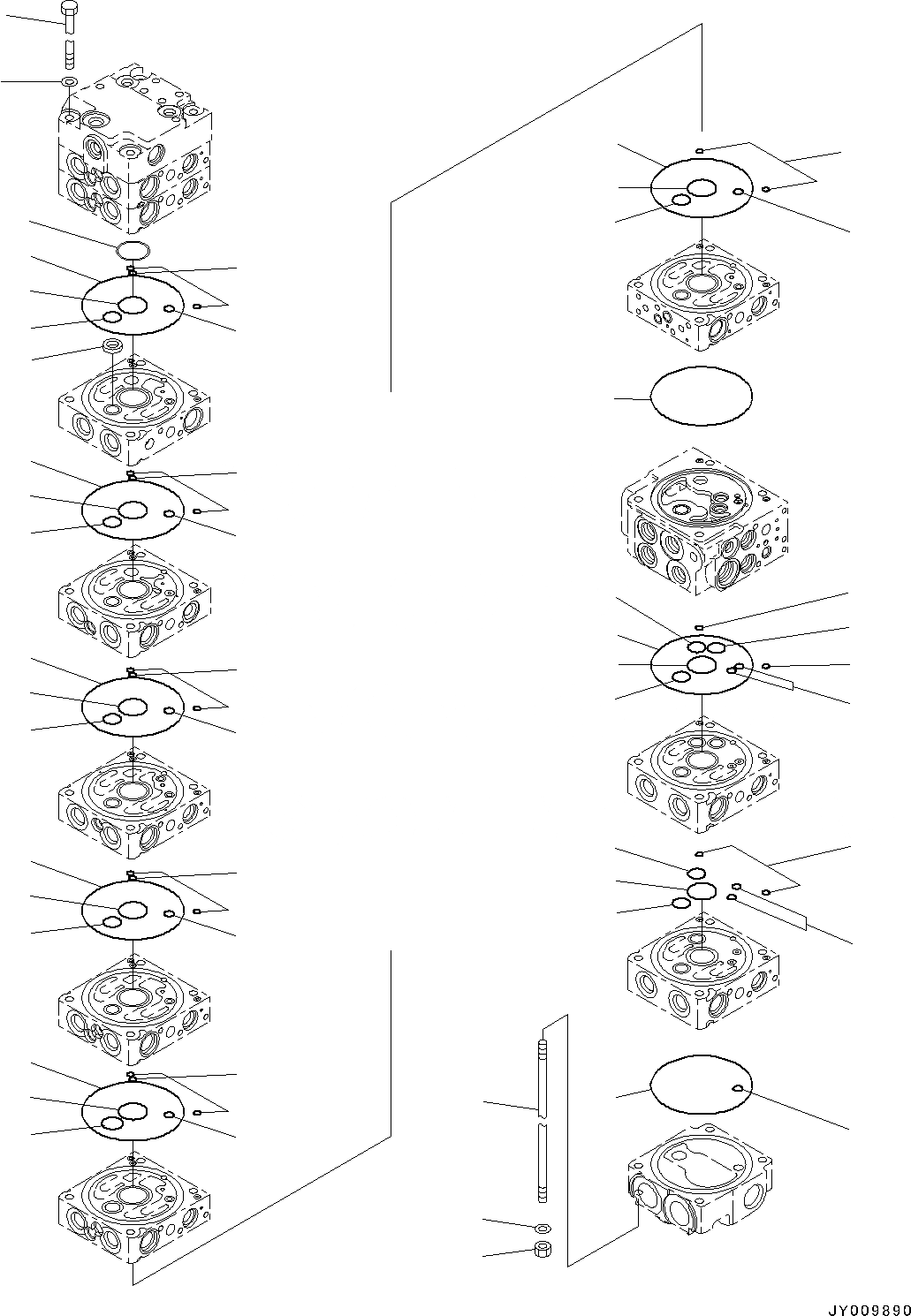 JY009890