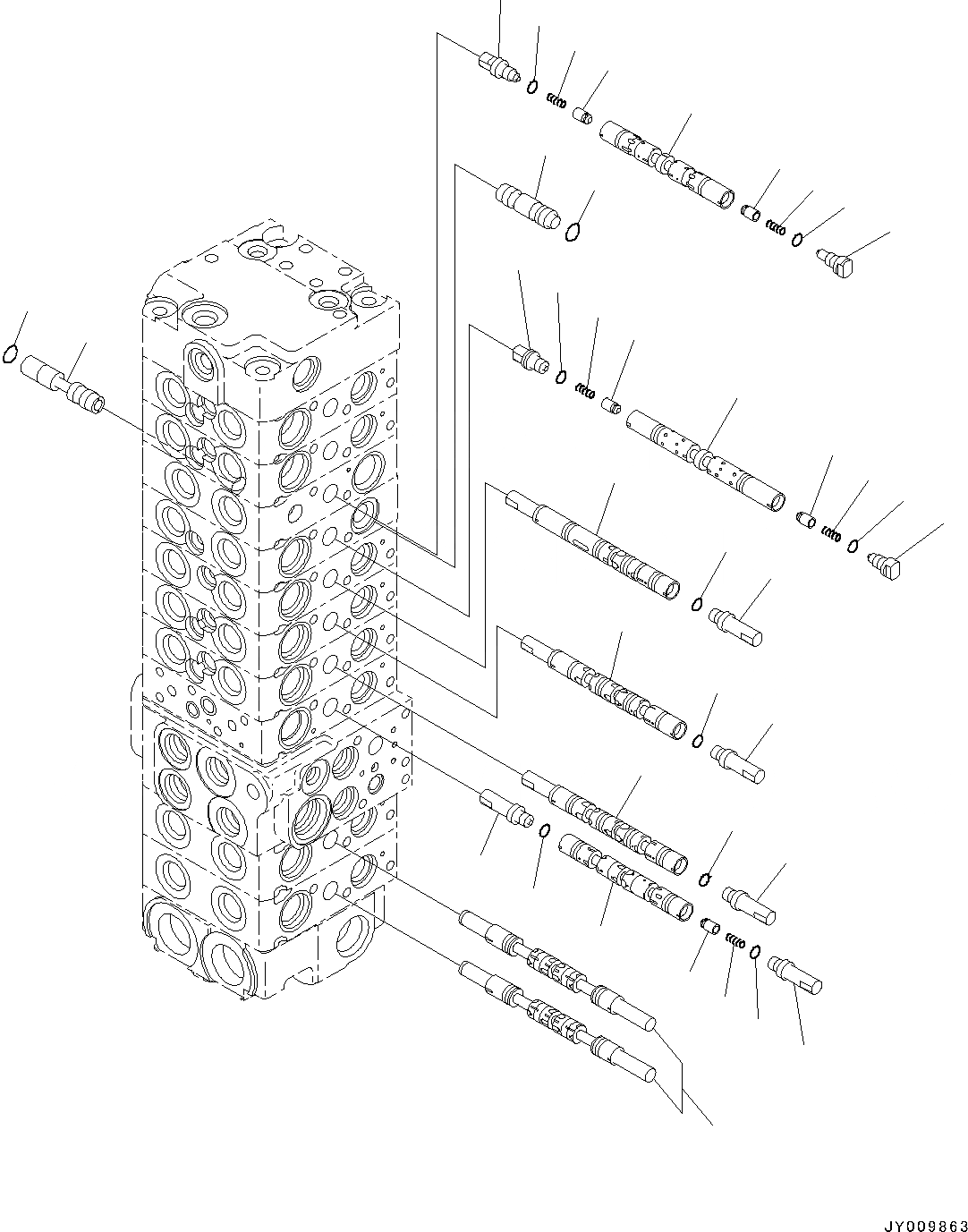 JY009863