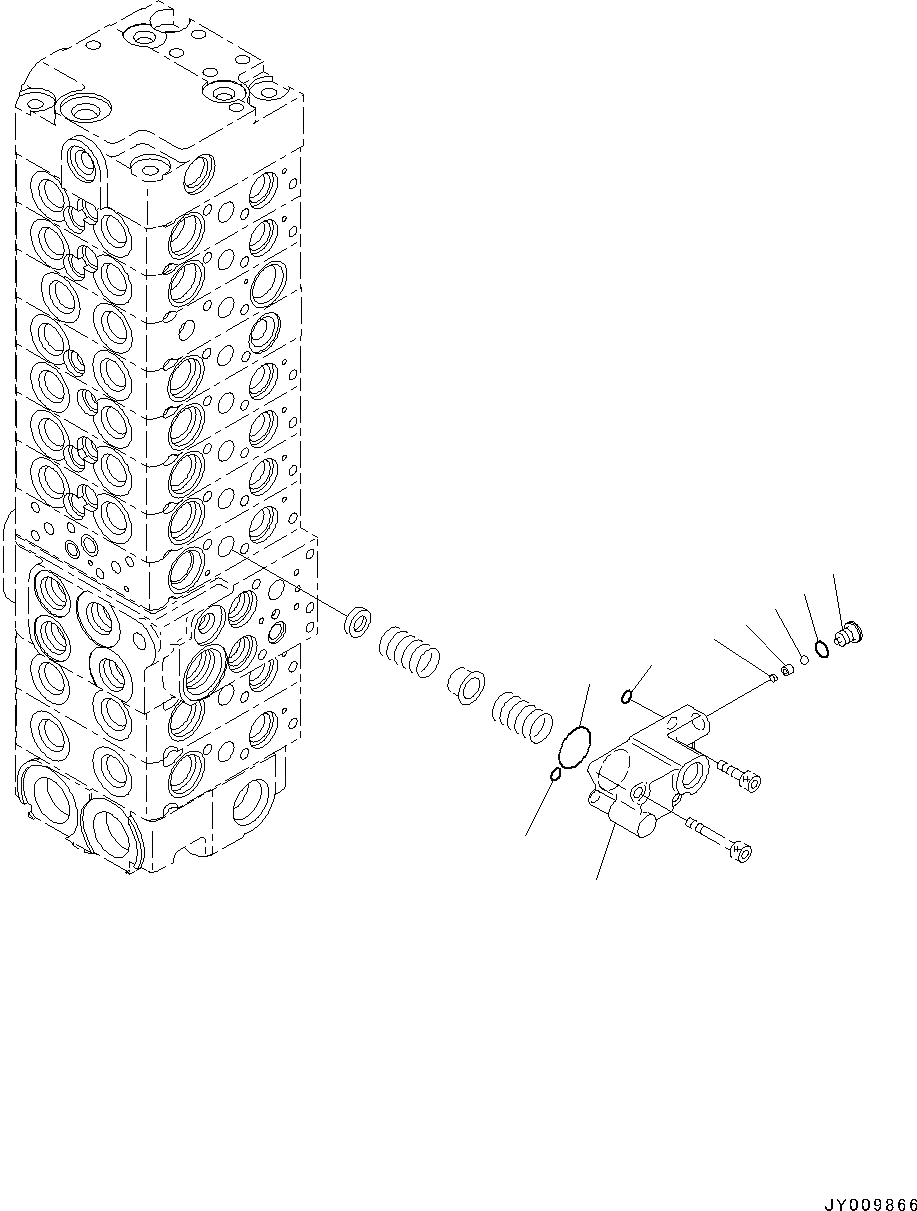 JY009866