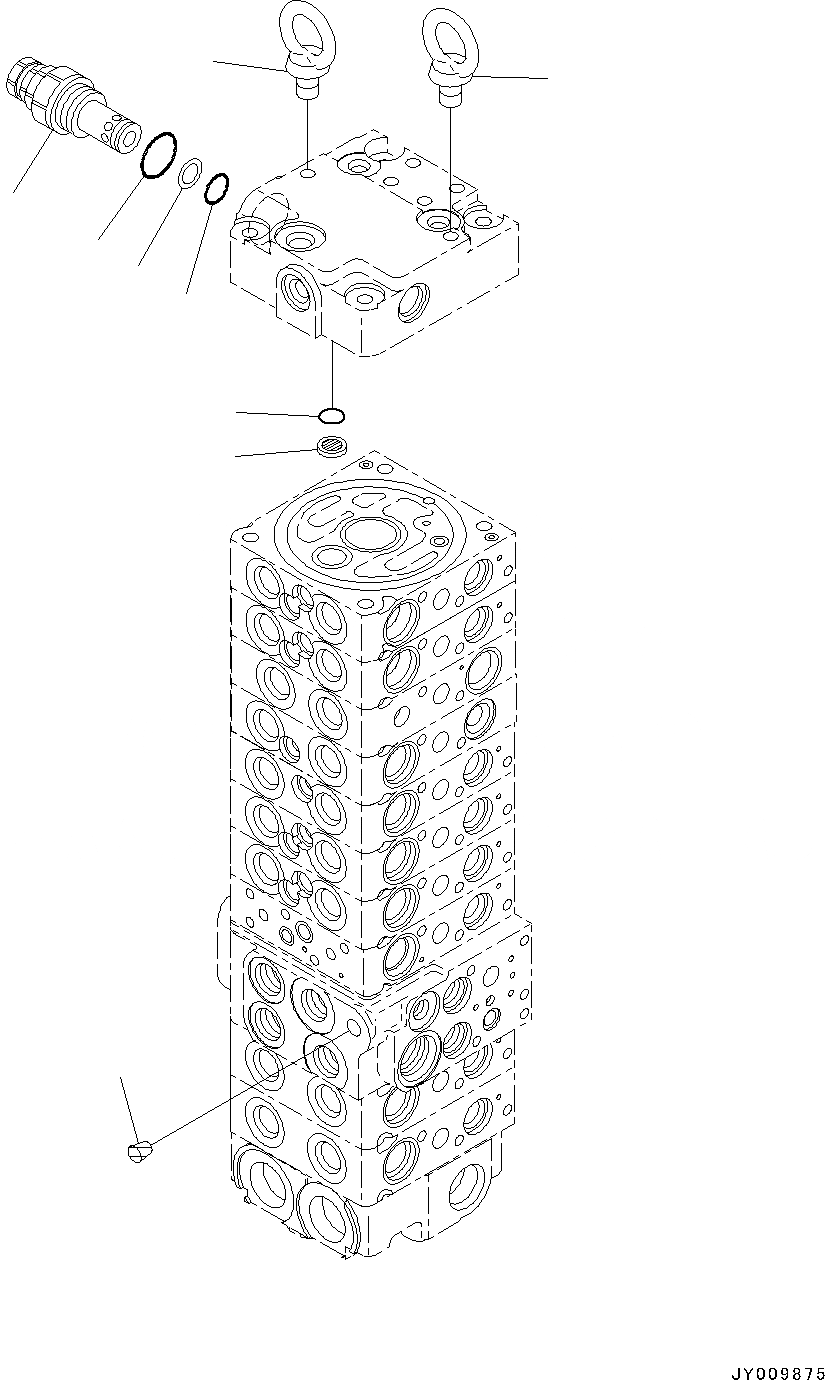 JY009875