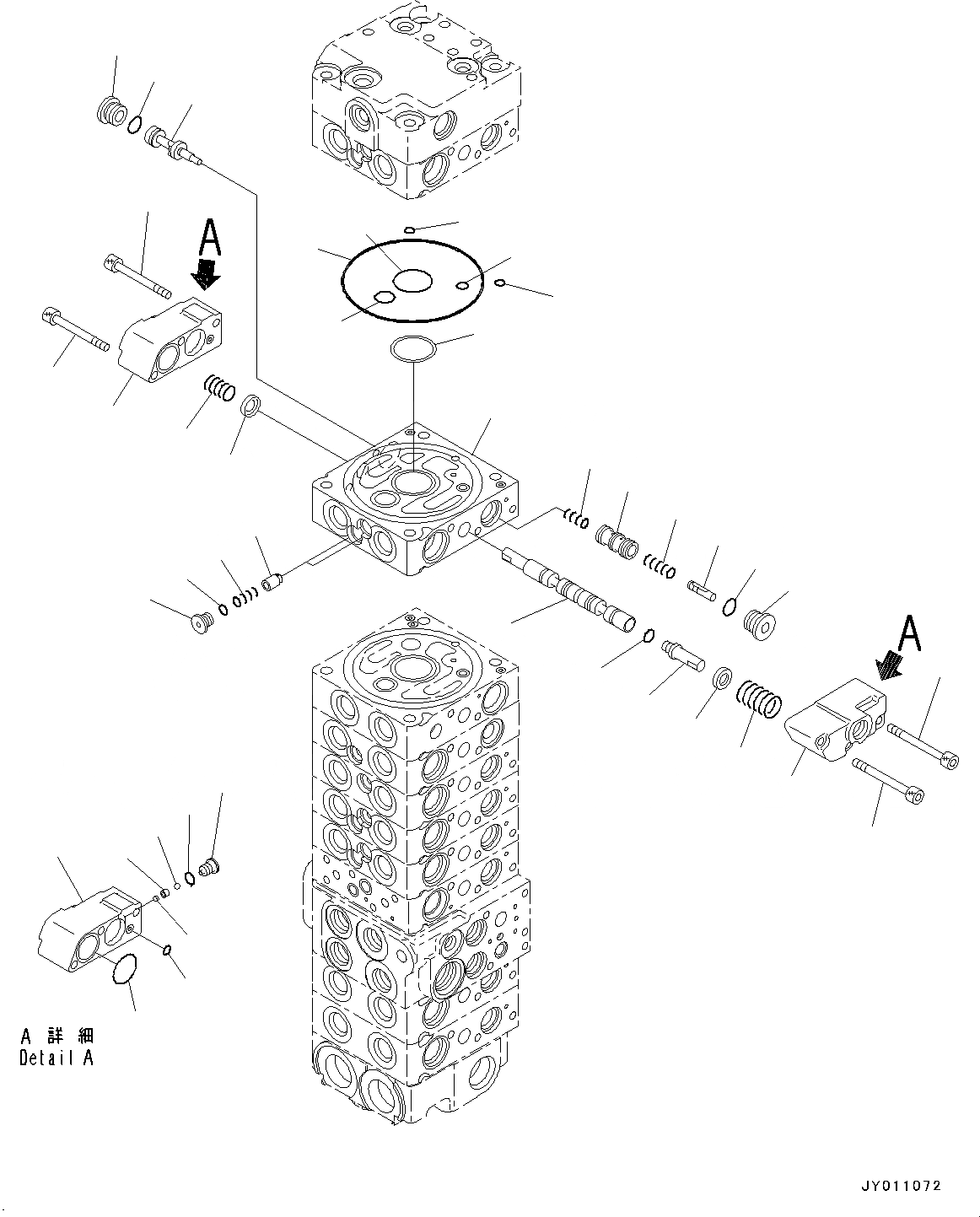 A

A

A 詳 細
Detail A

JY011072