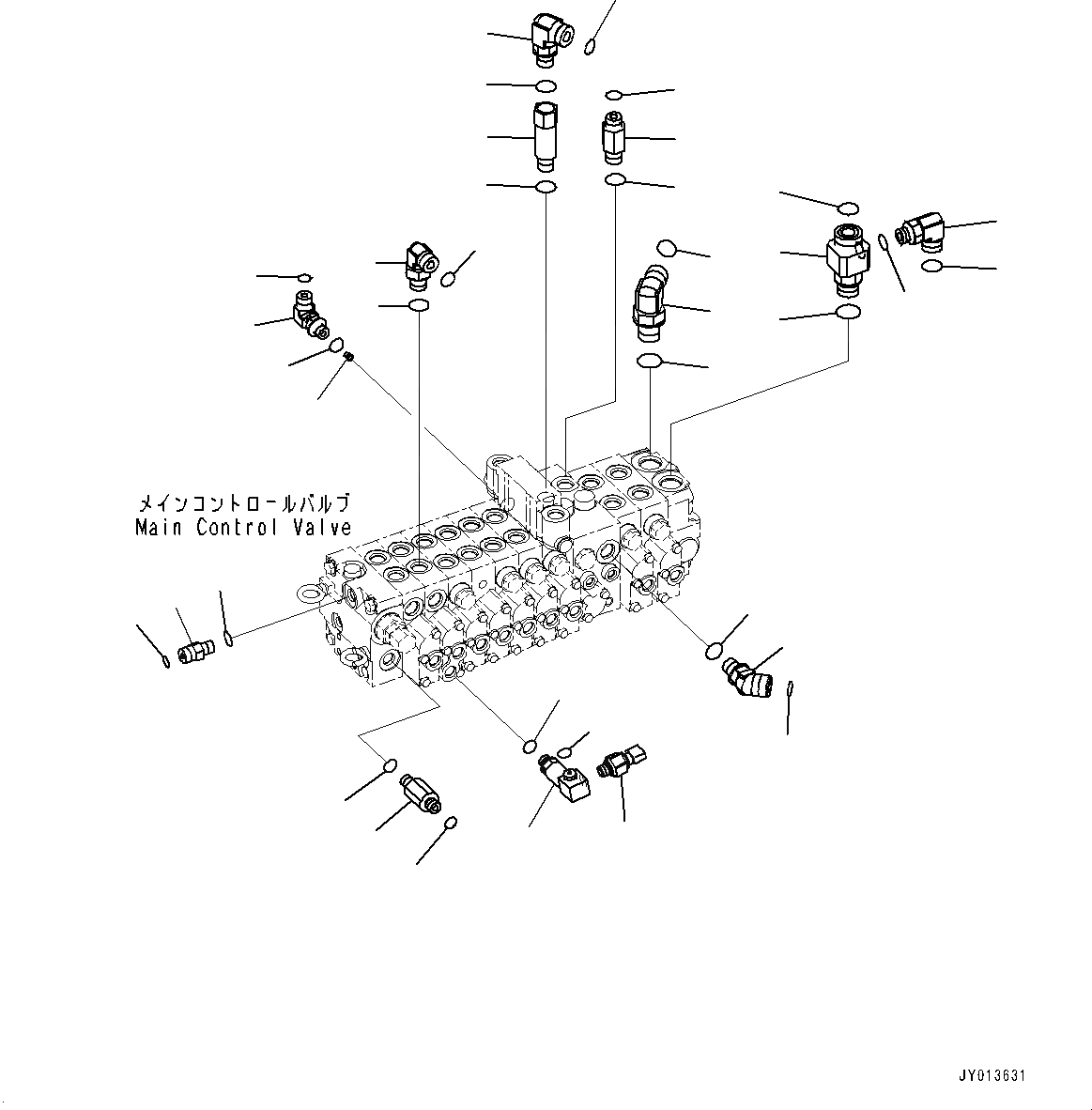 メインコントロールバルブ
Main Control Valve

JY013631