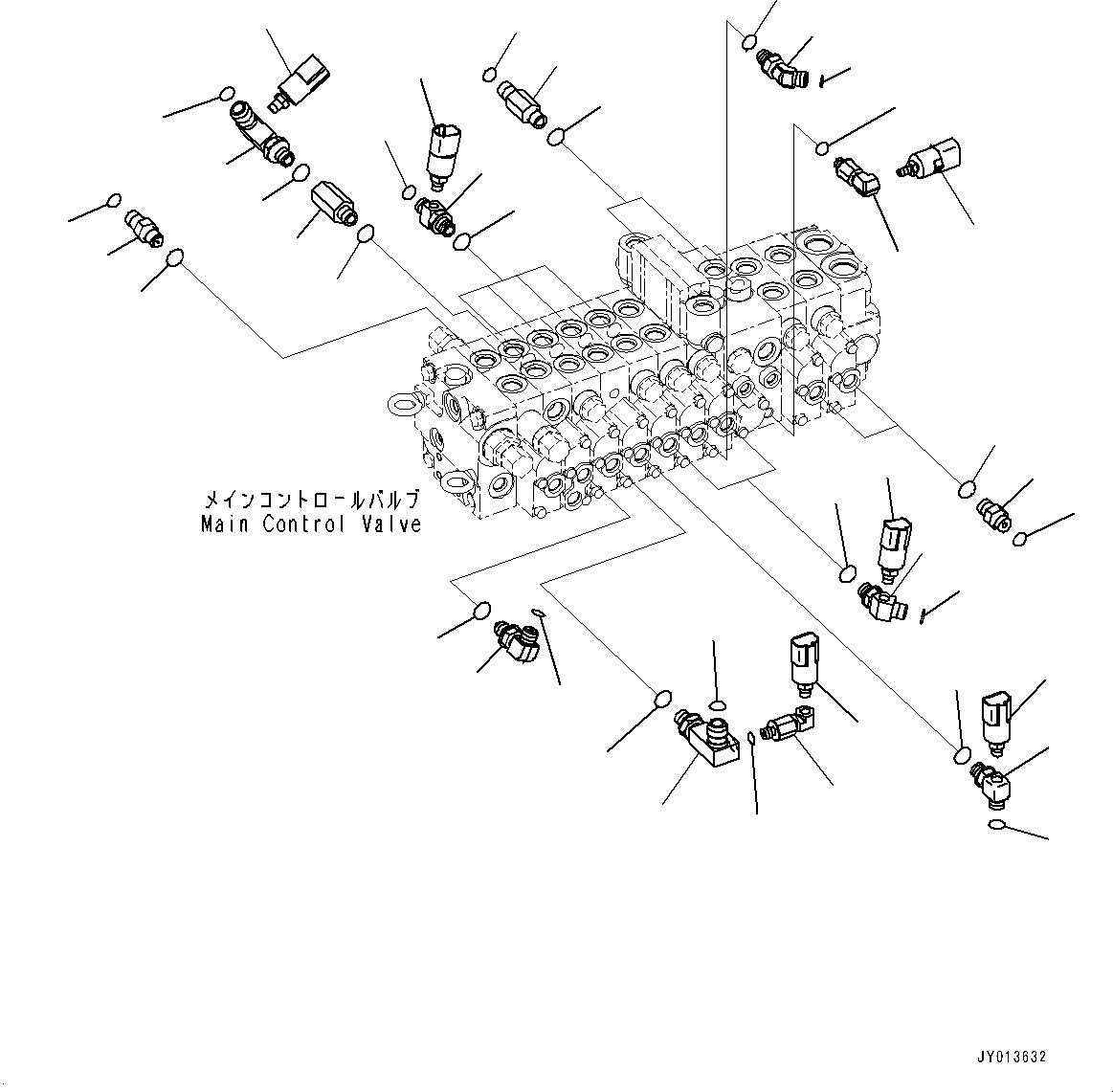 メインコントロールバルブ
Main Control Valve

JY013632