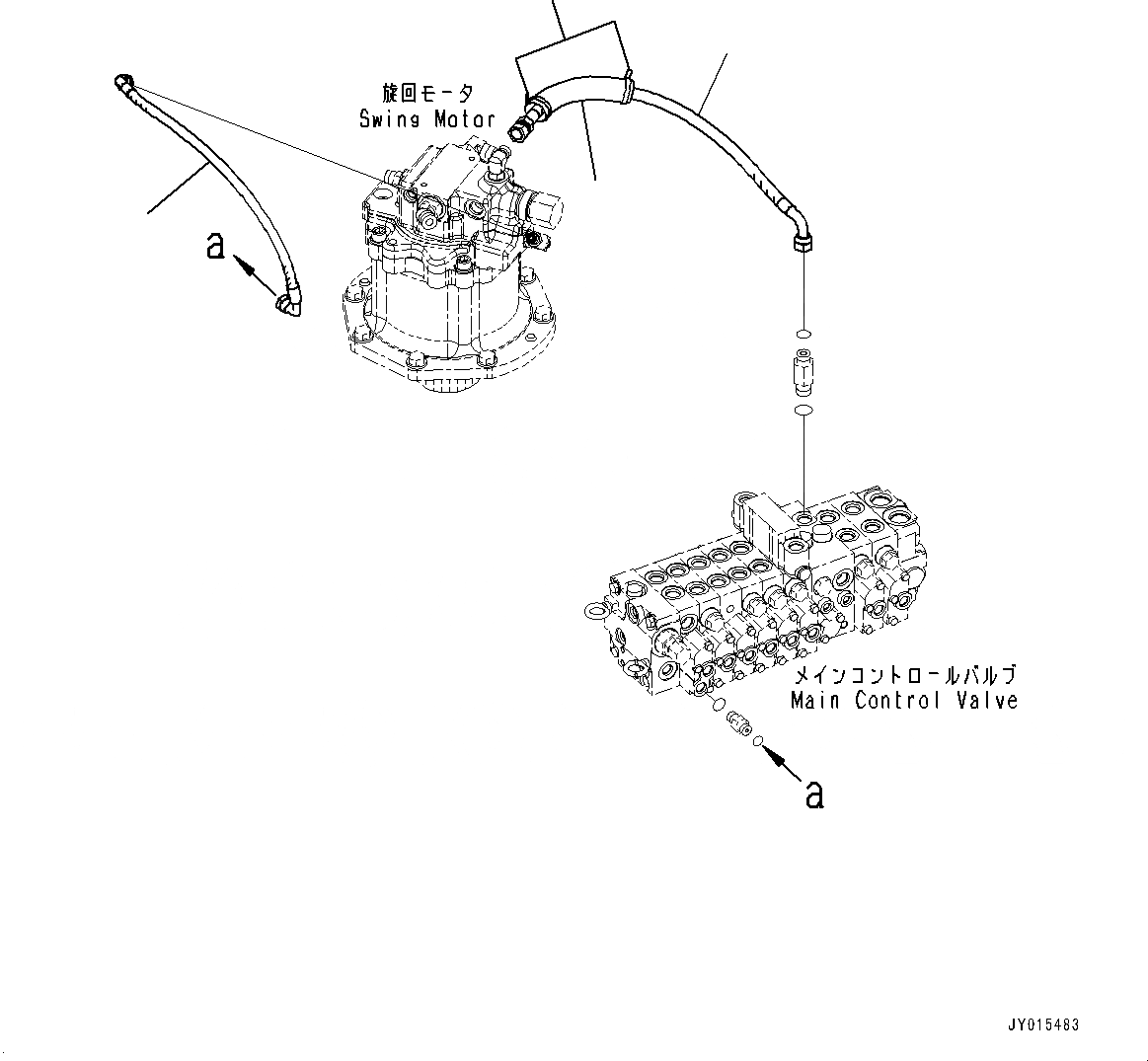 旋回モータ
Swing Motor

a

メインコントロールバルブ
Main Control Valve

a

JY015483