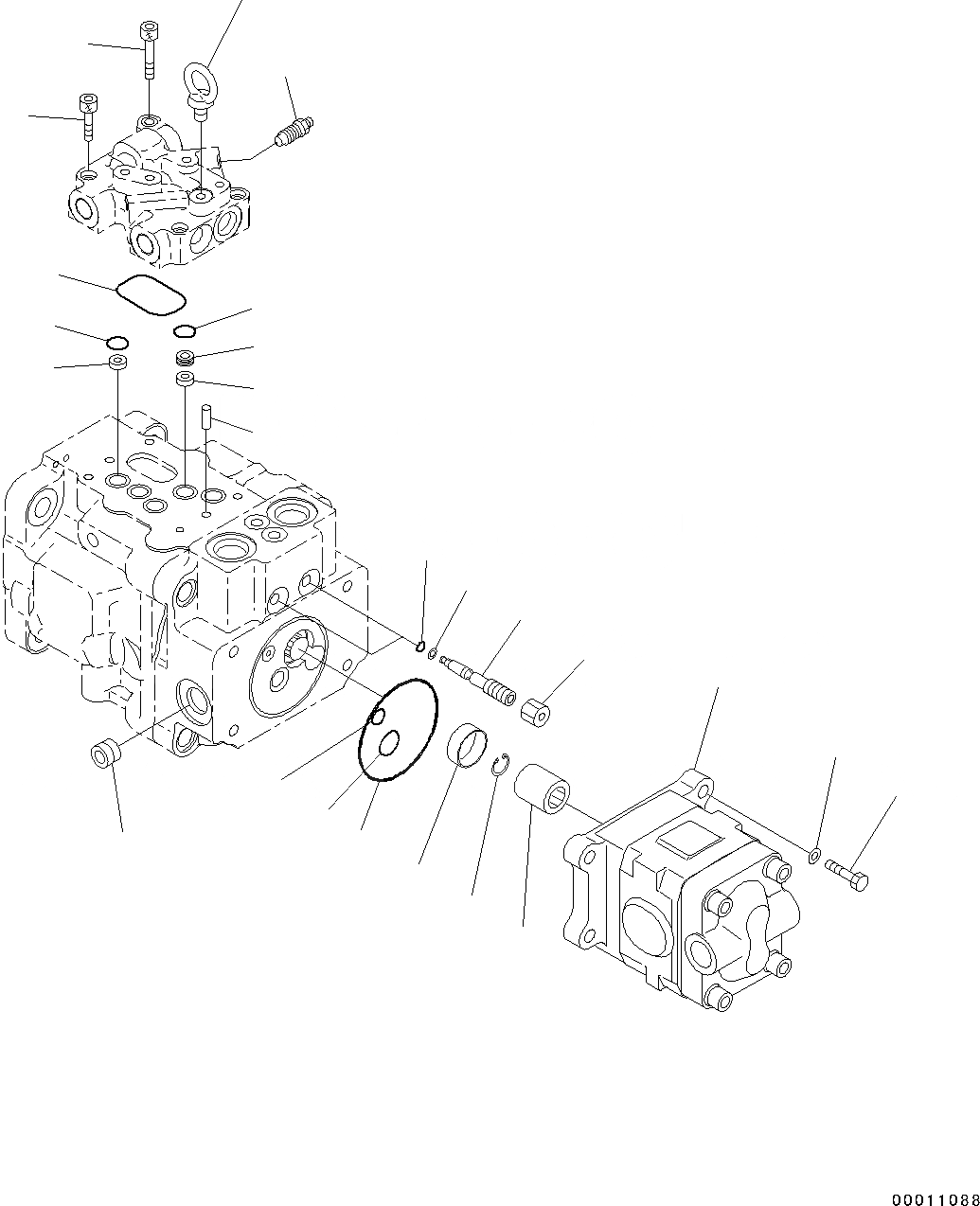 00011088