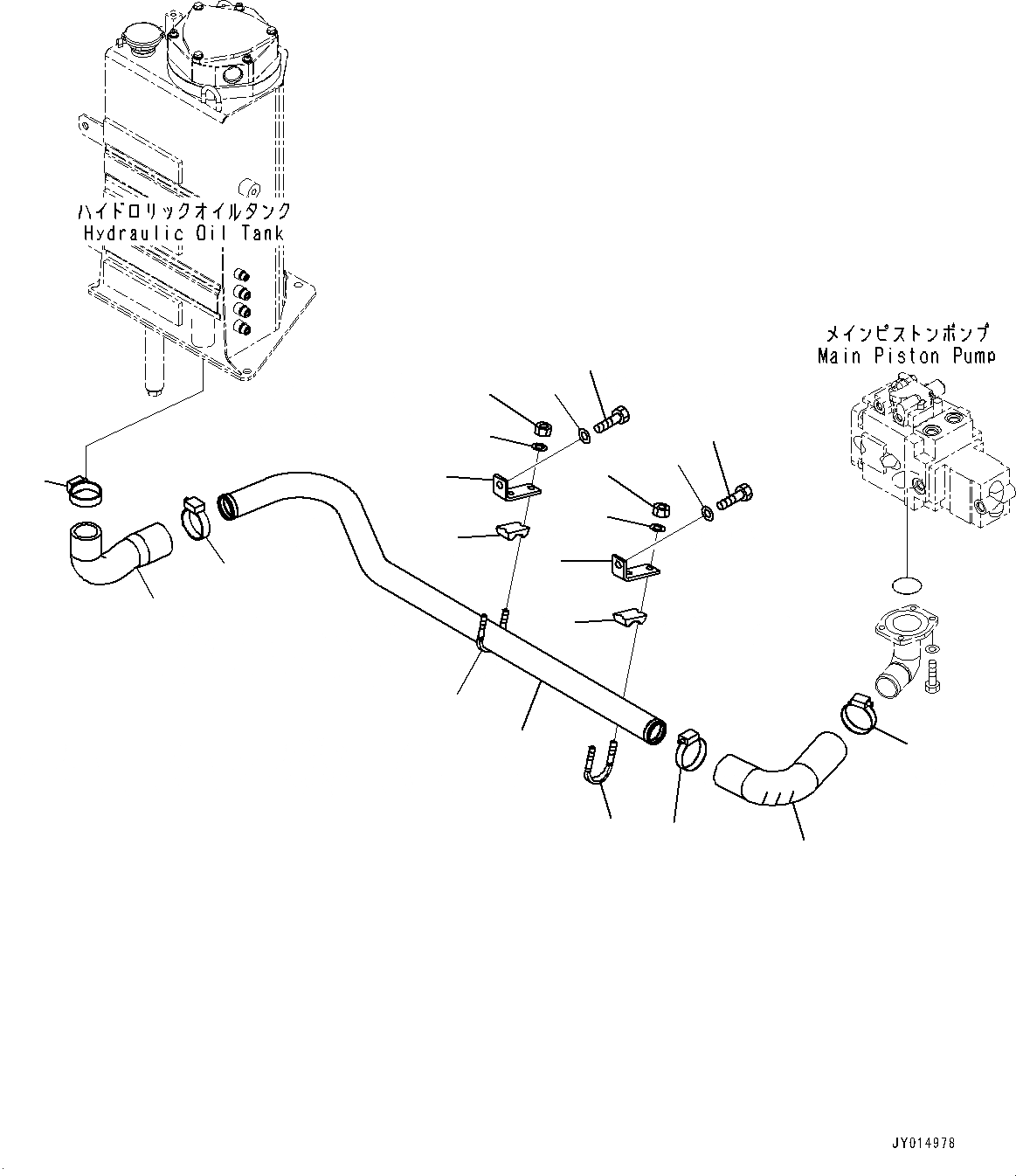 ハイドロリックオイルタンク
Hydraulic Oil Tank

メインピストンポンプ
Main Piston Pump

JY014978