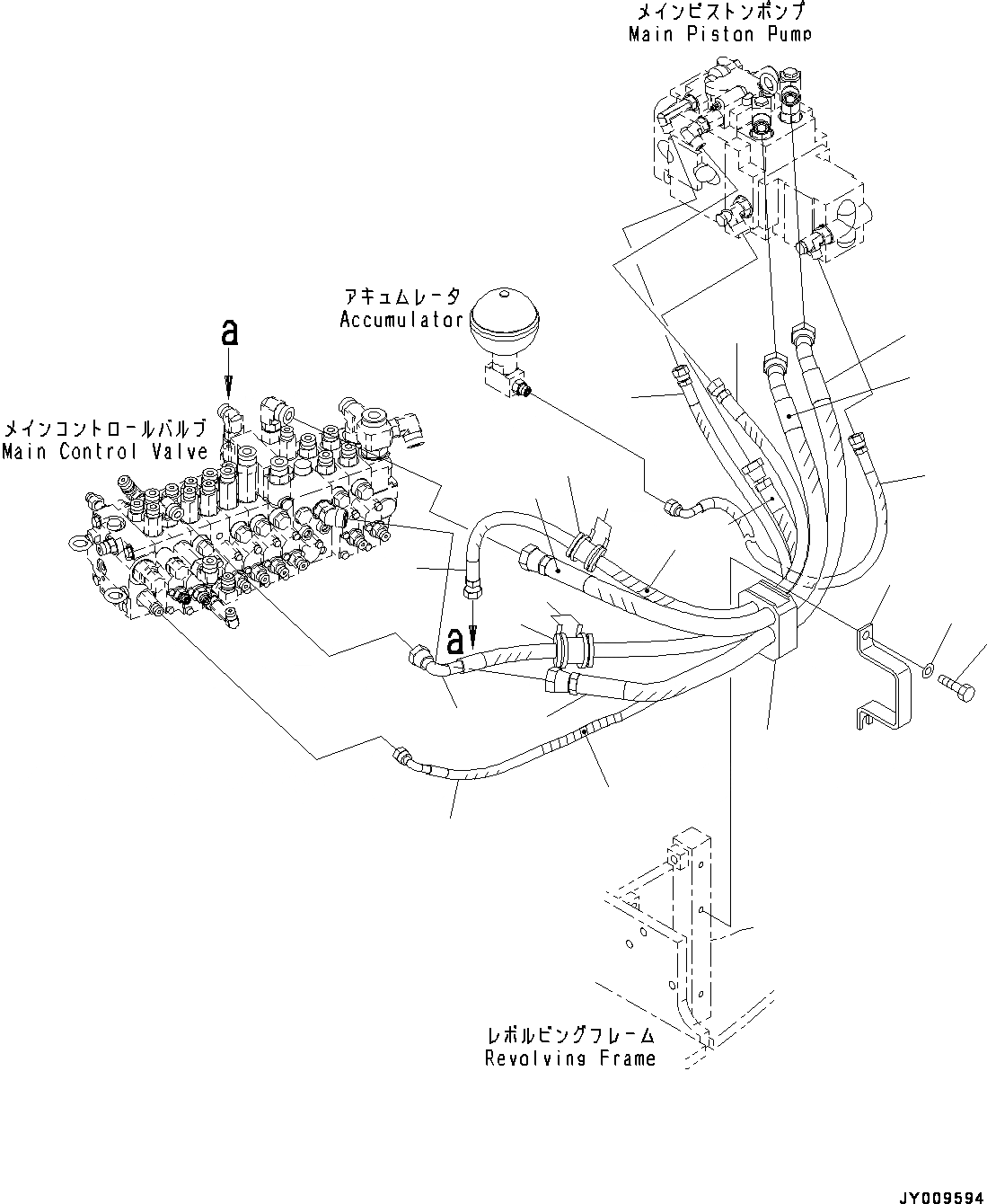 メインピストンポンプ
Main Piston Pump

アキュムレータ
Accumulator

a

メインコントロールバルブ
Main Control Valve

a

レボルビングフレーム
Revolving Frame

JY009594