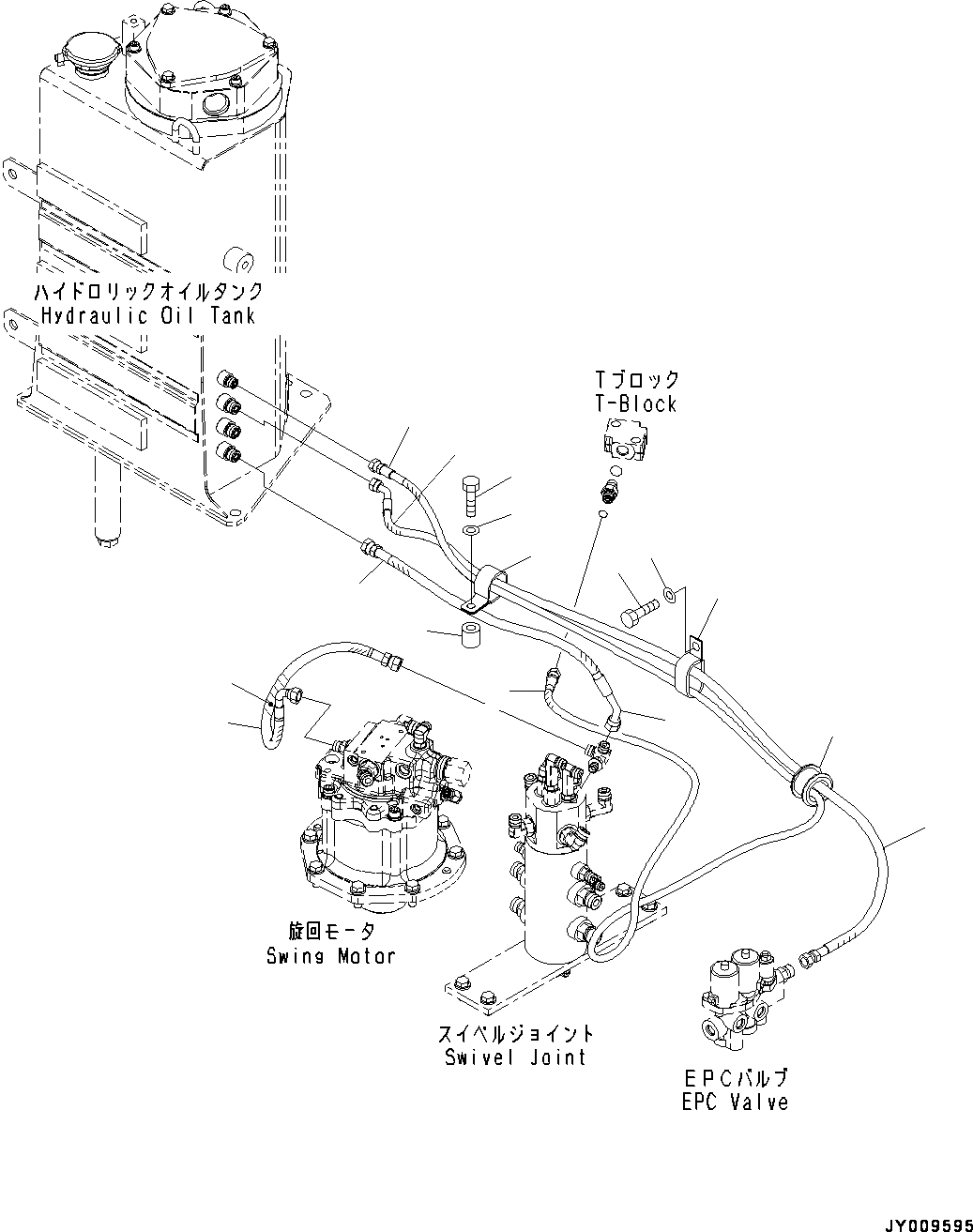 ハイドロリックオイルタンク
Hydraulic Oil Tank

Tブロック
T-Block

旋回モータ
Swing Motor

スイベルジョイント
Swivel Joint

EPCバルブ
EPC Valve

JY009595