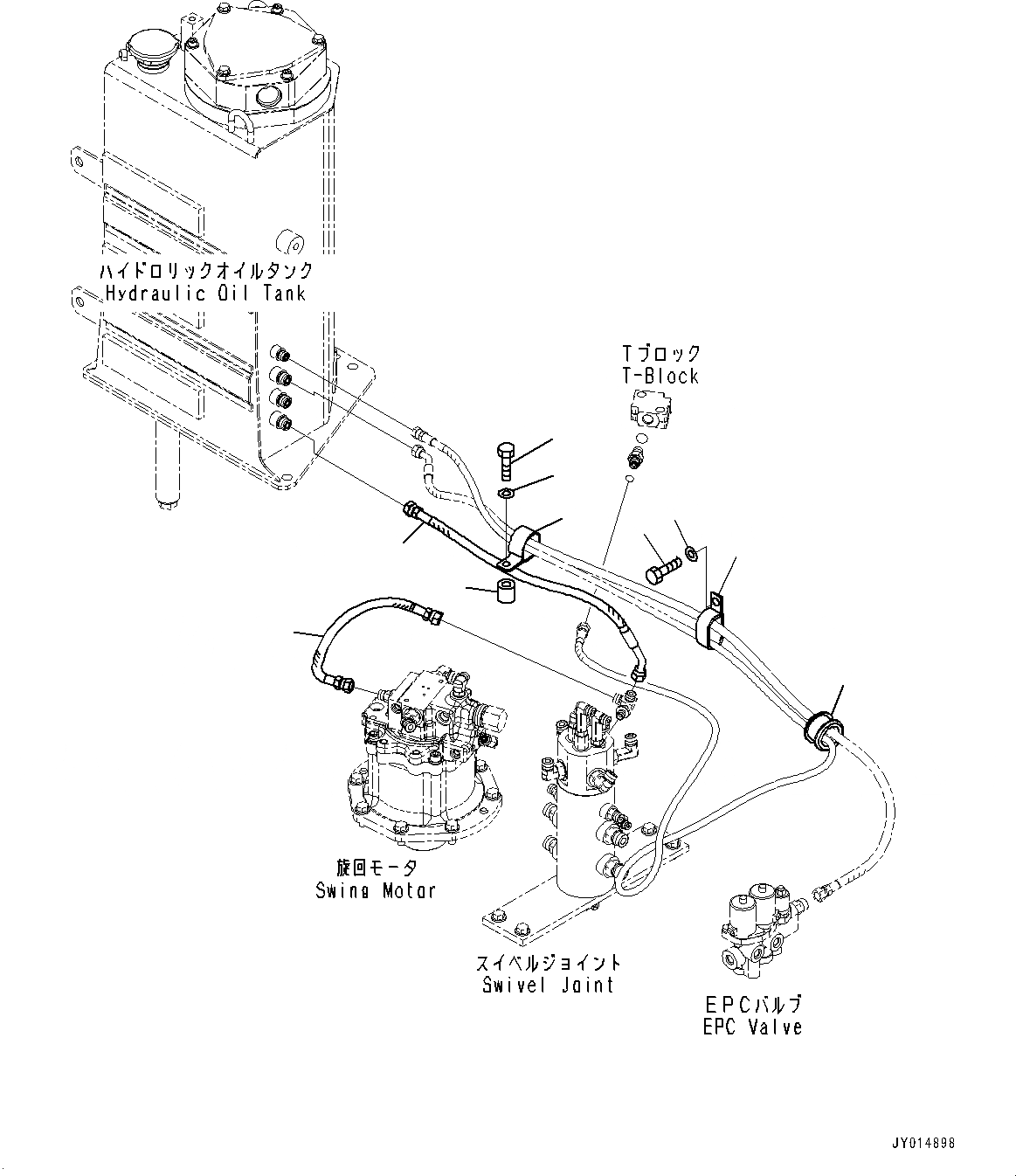 ハイドロリックオイルタンク
Hydraulic Oil Tank

Tブロック
T-Block

旋回モータ
Swing Motor

スイベルジョイント
Swivel Joint

EPCバルブ
EPC Valve

JY014898