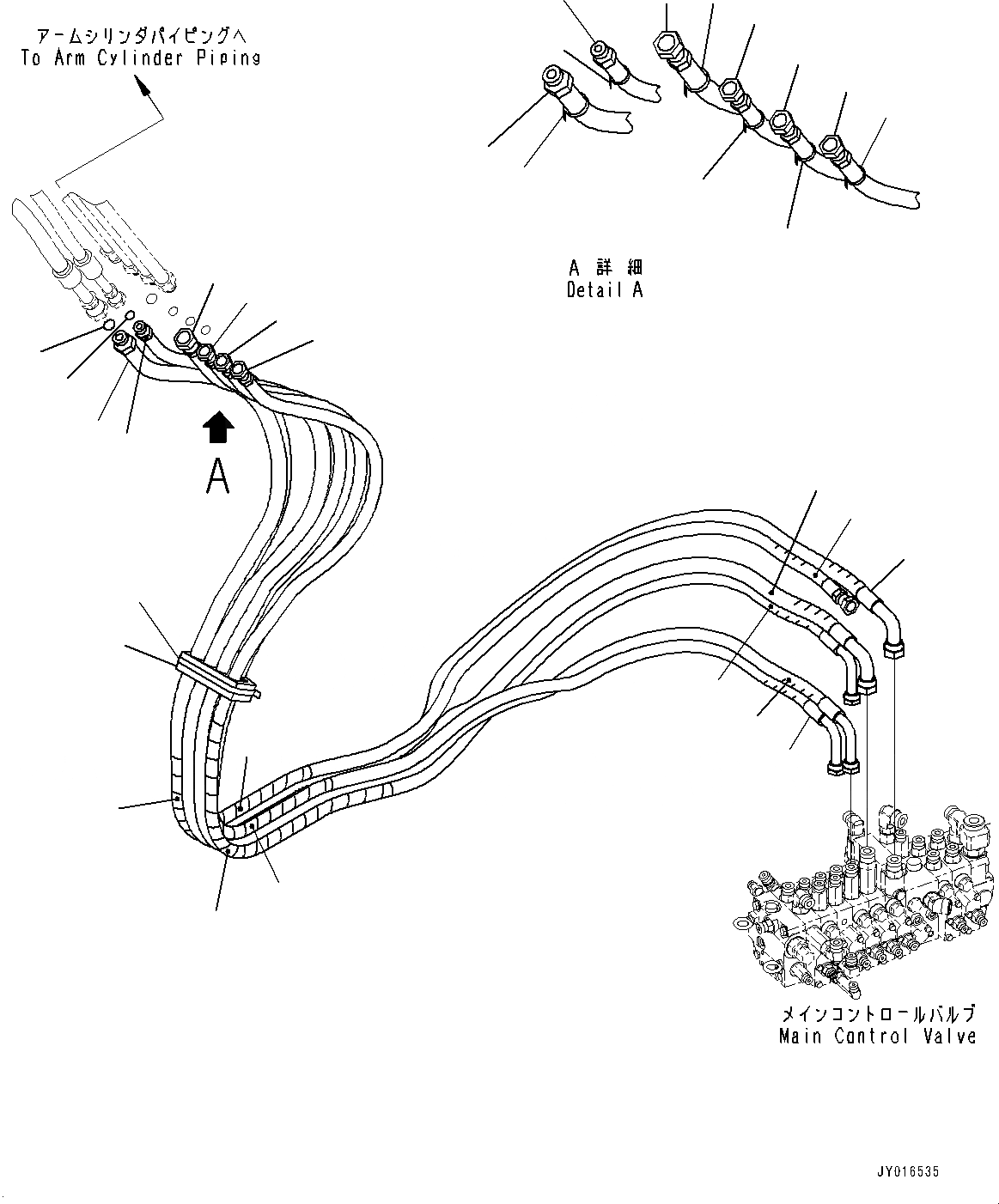 アームシリンダパイピングへ
To Arm Cylinder Piping

A 詳細
Detail A

A

メインコントロールバルブ
Main Control Valve

JY016535