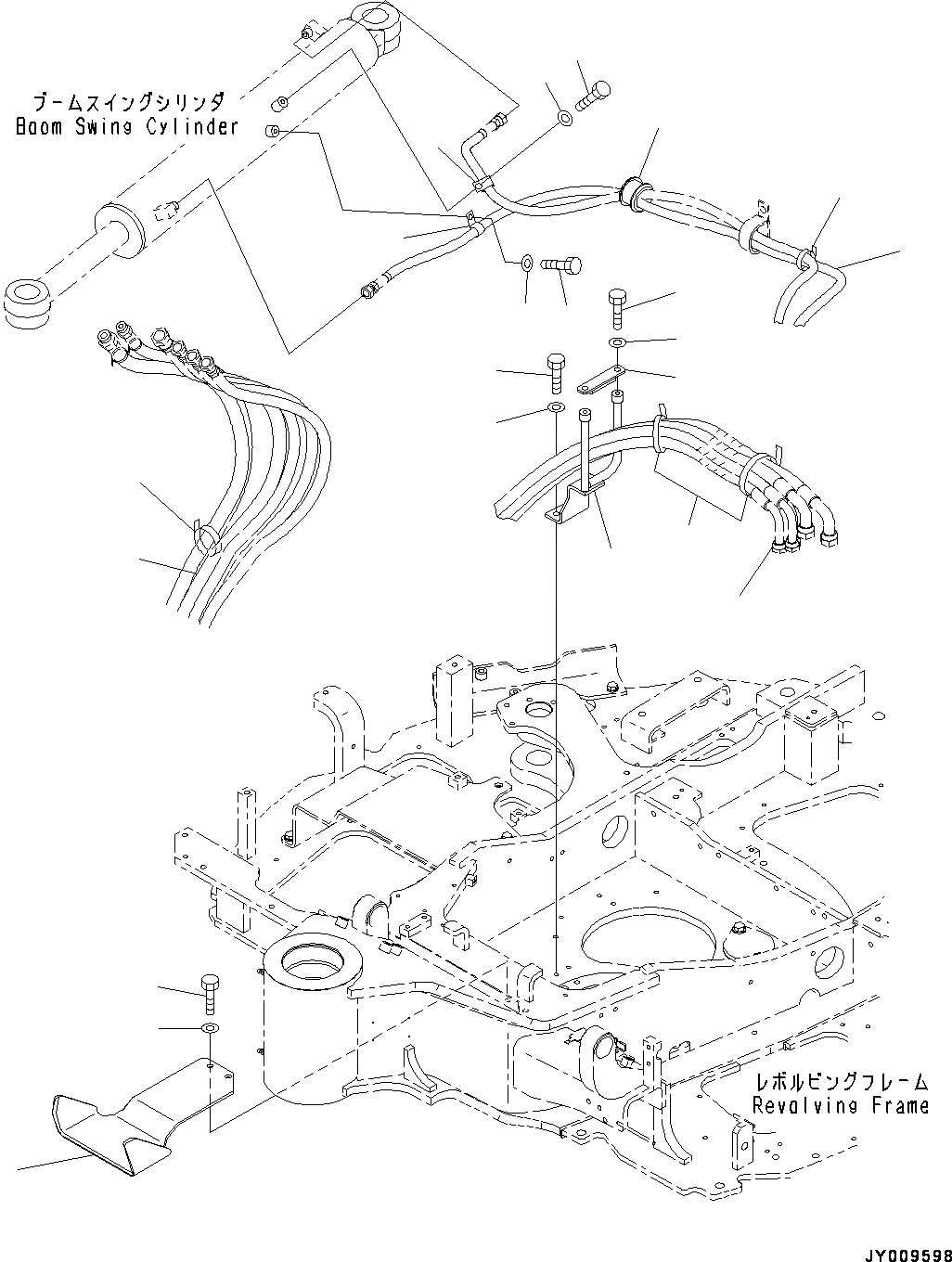 ブームスイングシリンダ
Boom Swing Cylinder

レボルビングフレーム
Revolving Frame

JY009598