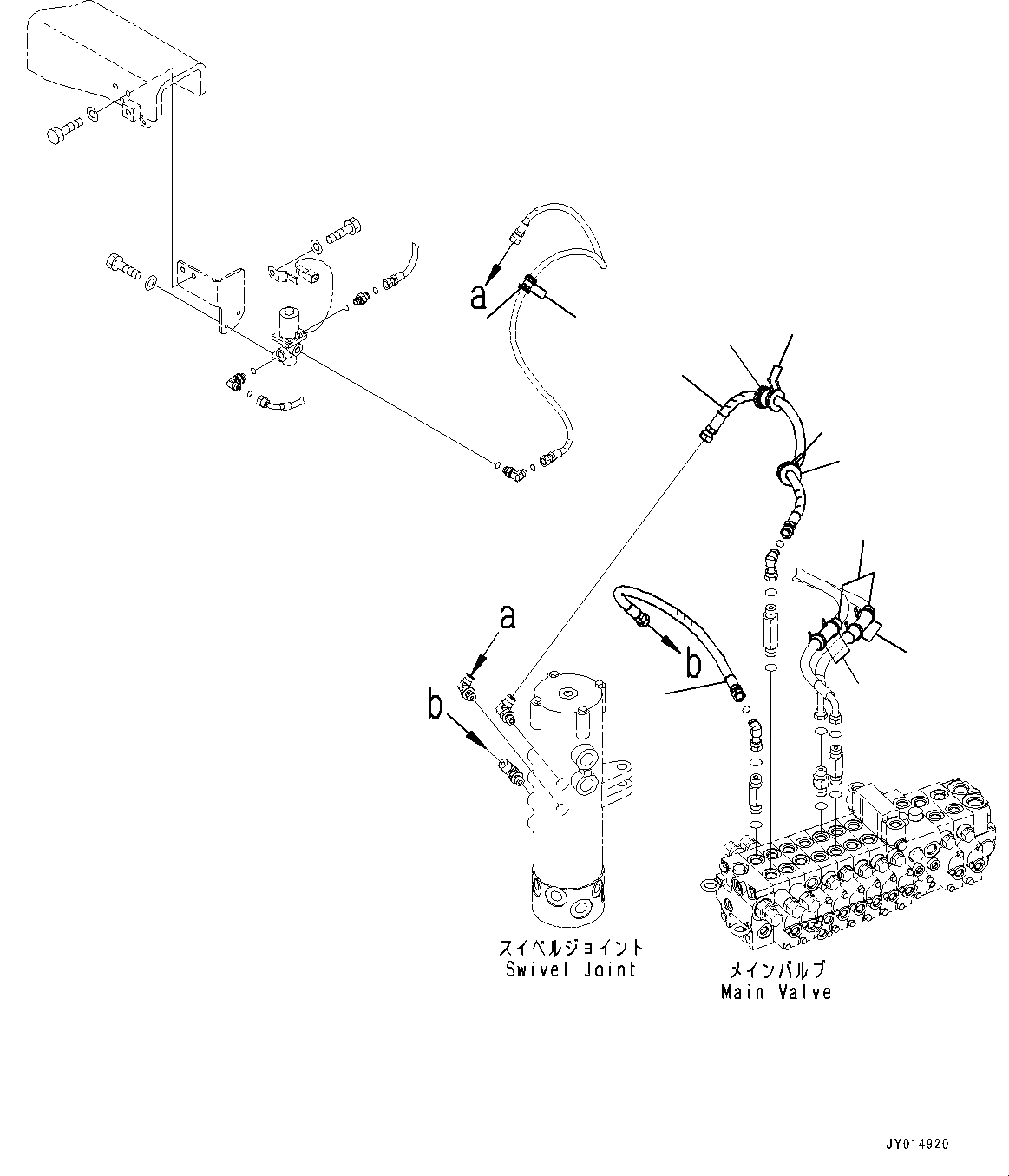 a

a

b

b

スイベルジョイント
Swivel Joint

メインバルブ
Main Valve

JY014920