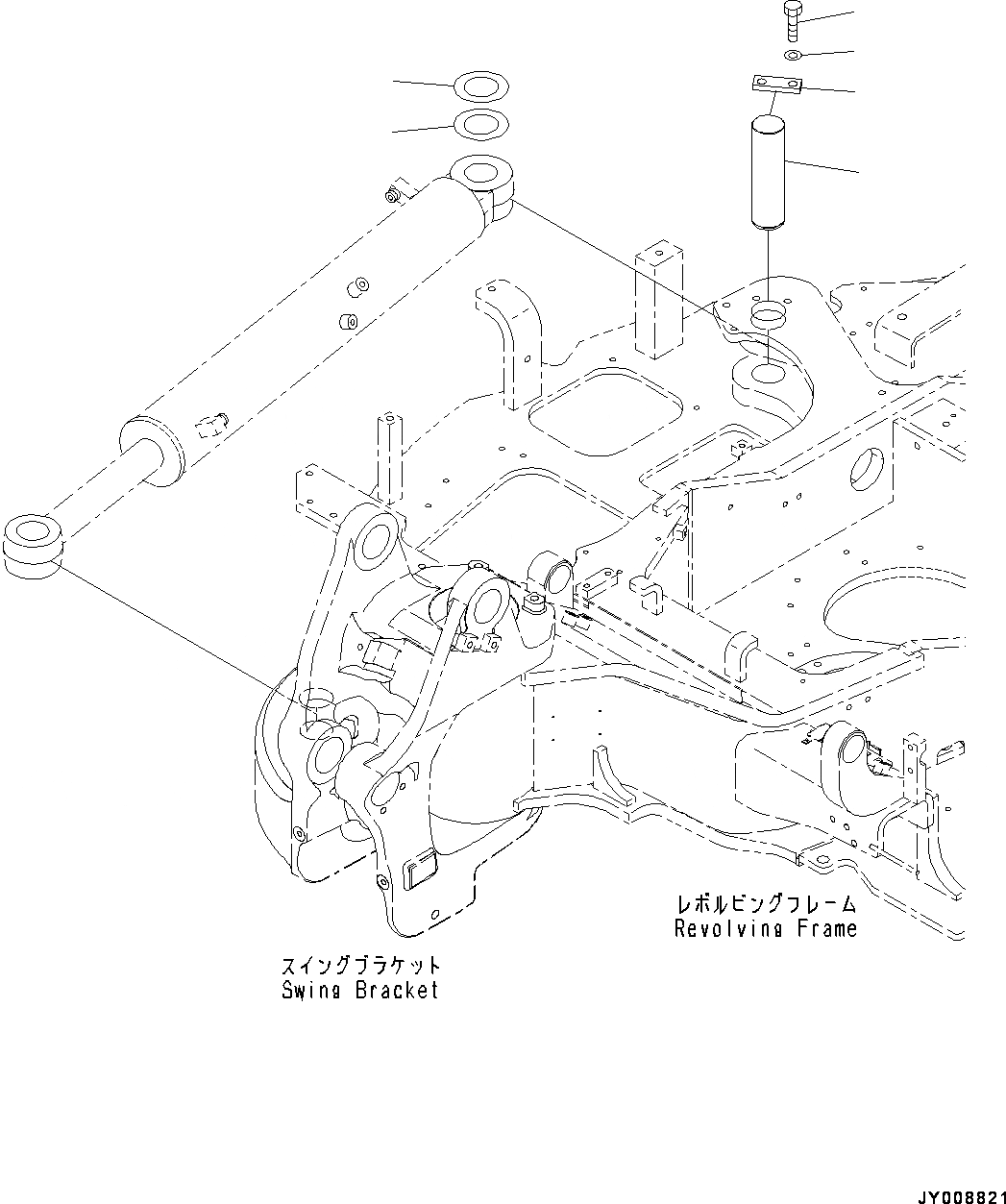 レボルビングフレーム
Revolving Frame

スイングブラケット
Swing Bracket

JY008821