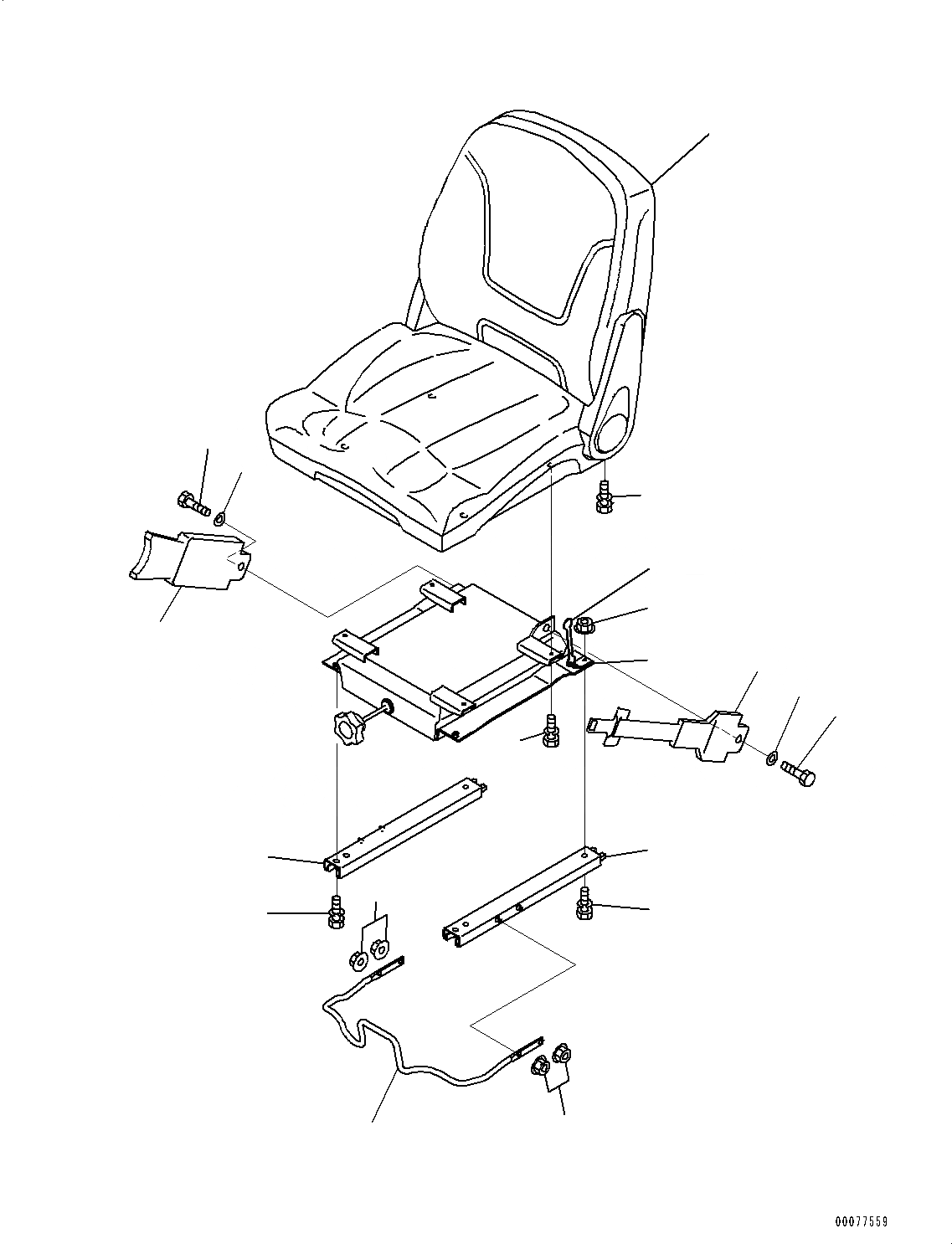 00077559