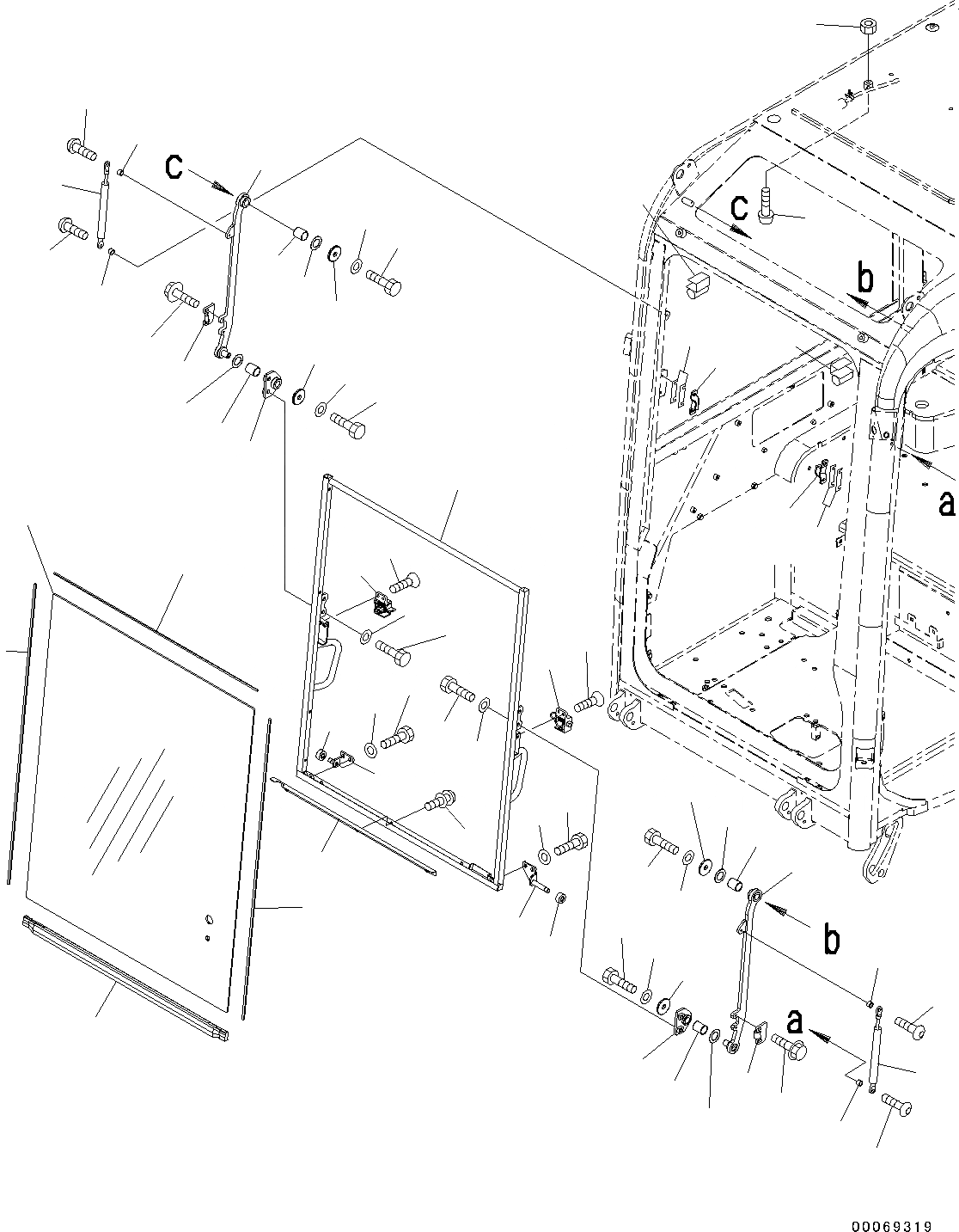 c
c
b
a
b
a
00069319