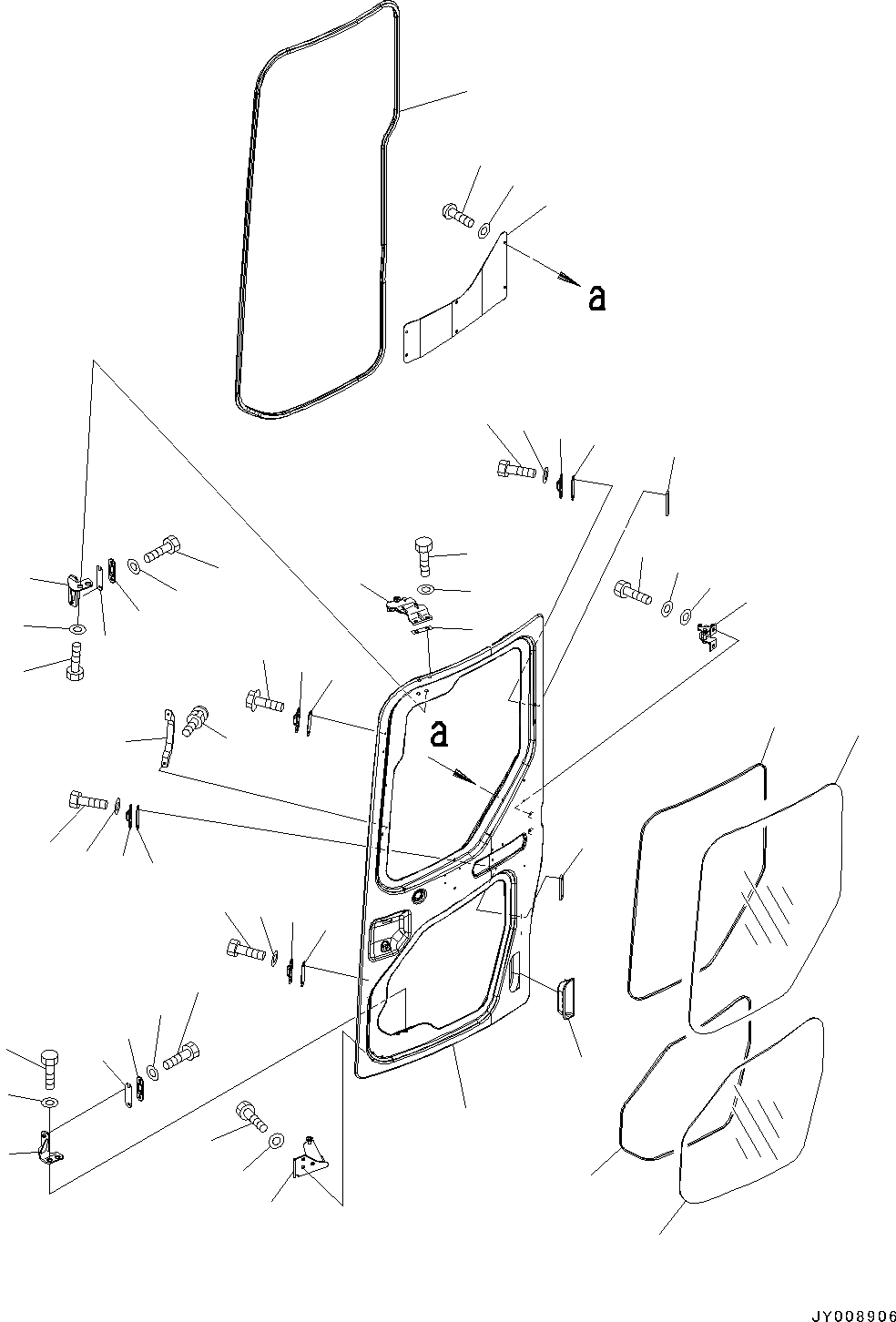 a

a

JY008906