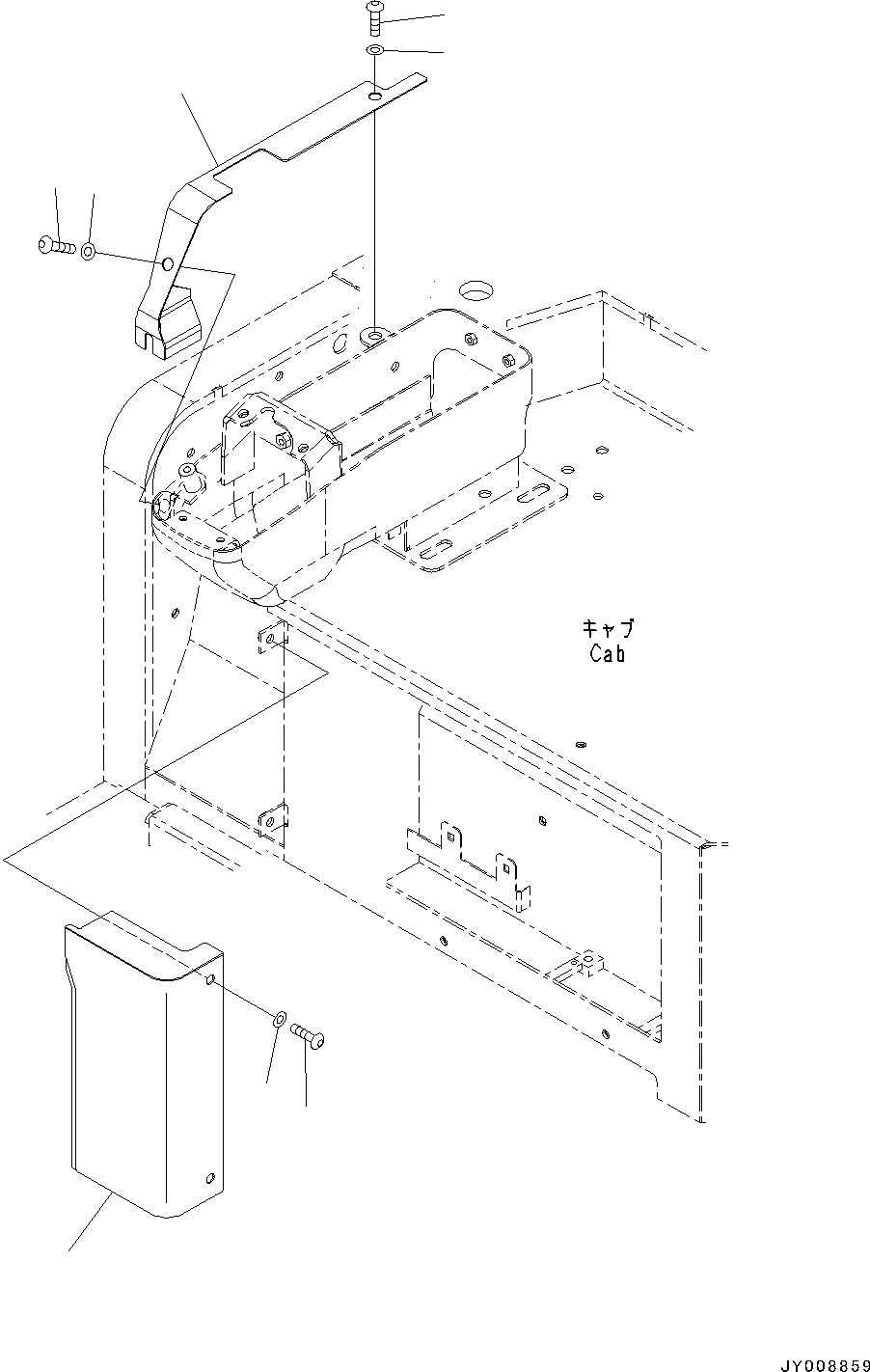 キャブ
Cab

JY008859