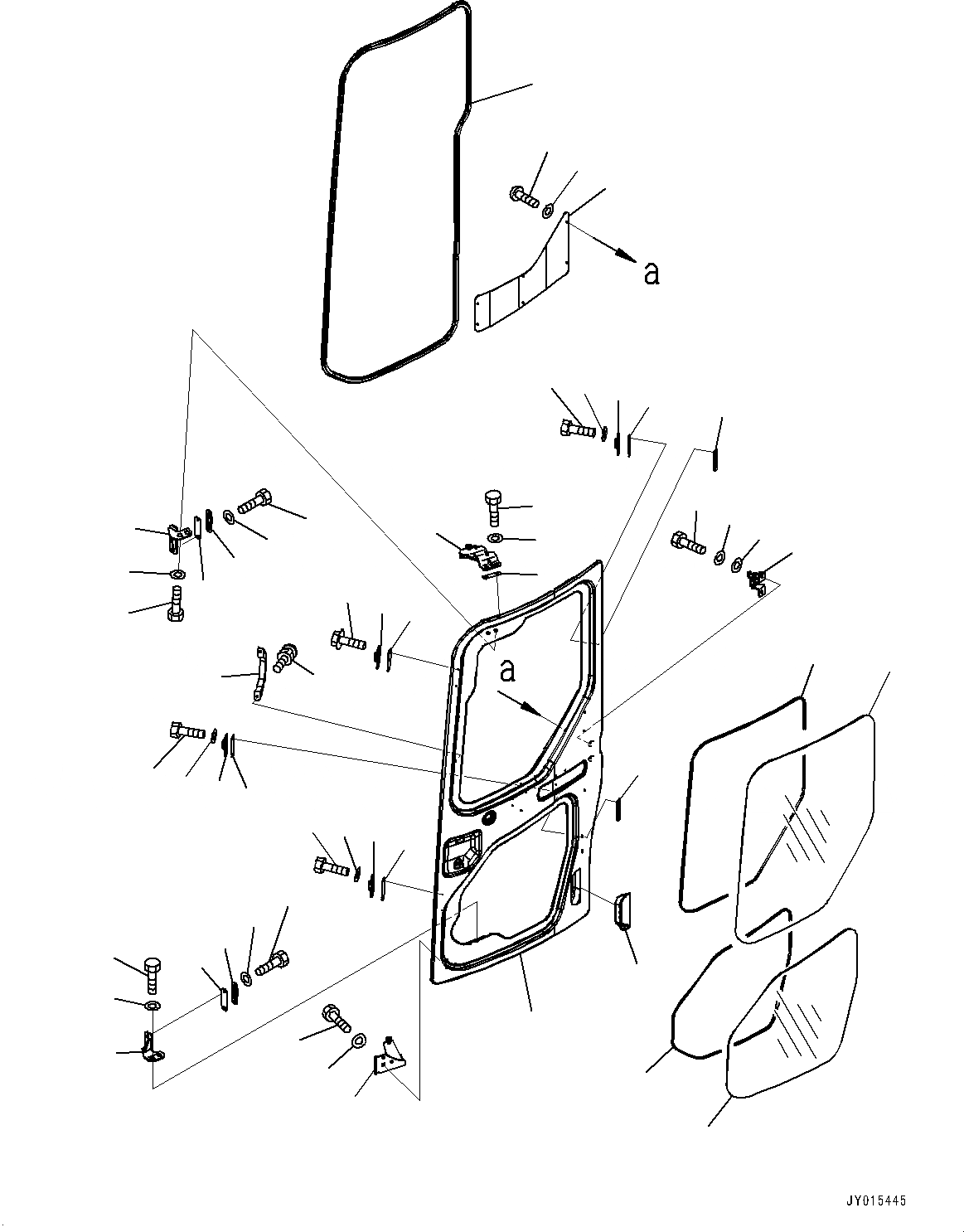 a

a

JY015445