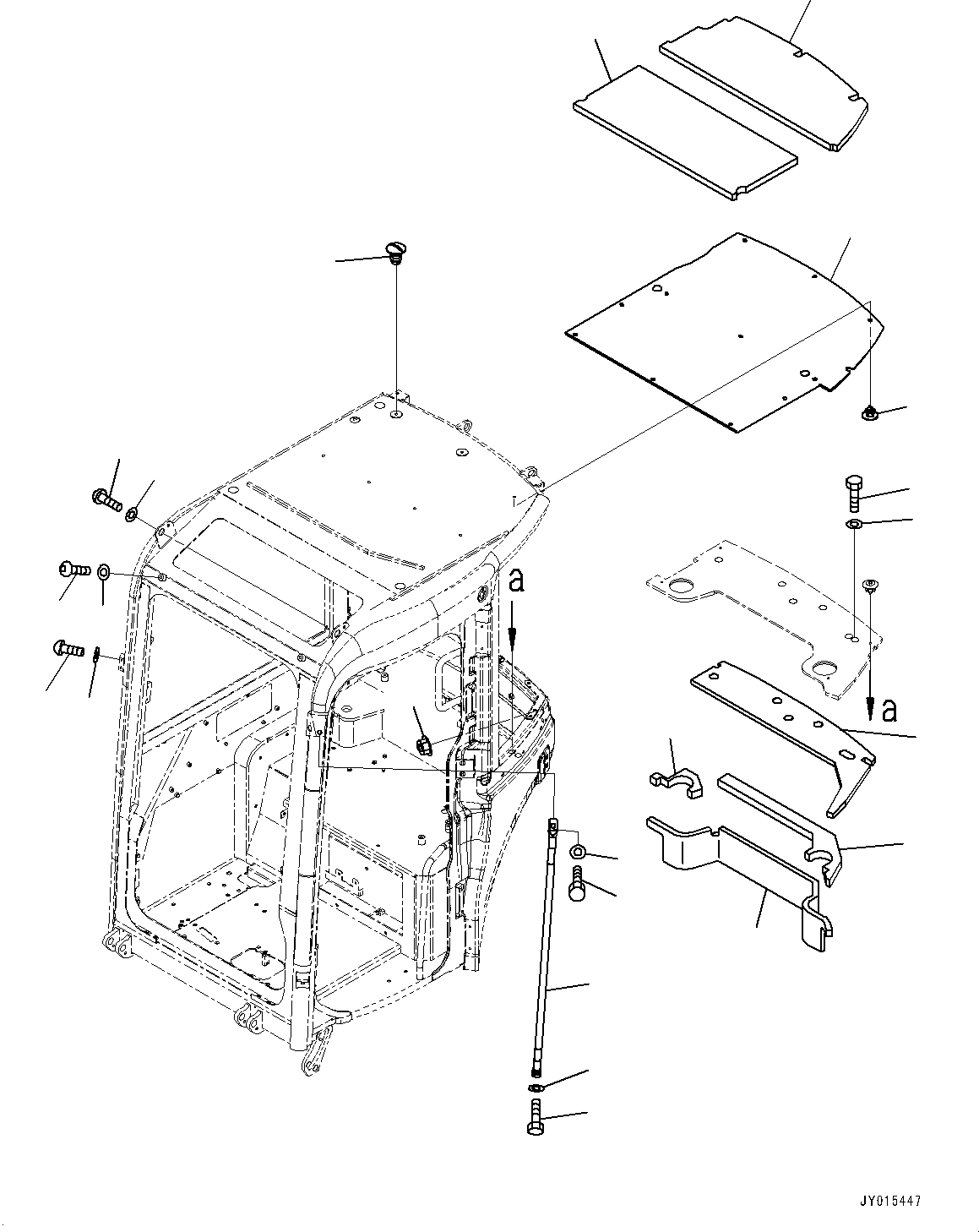 a

a

JY015447