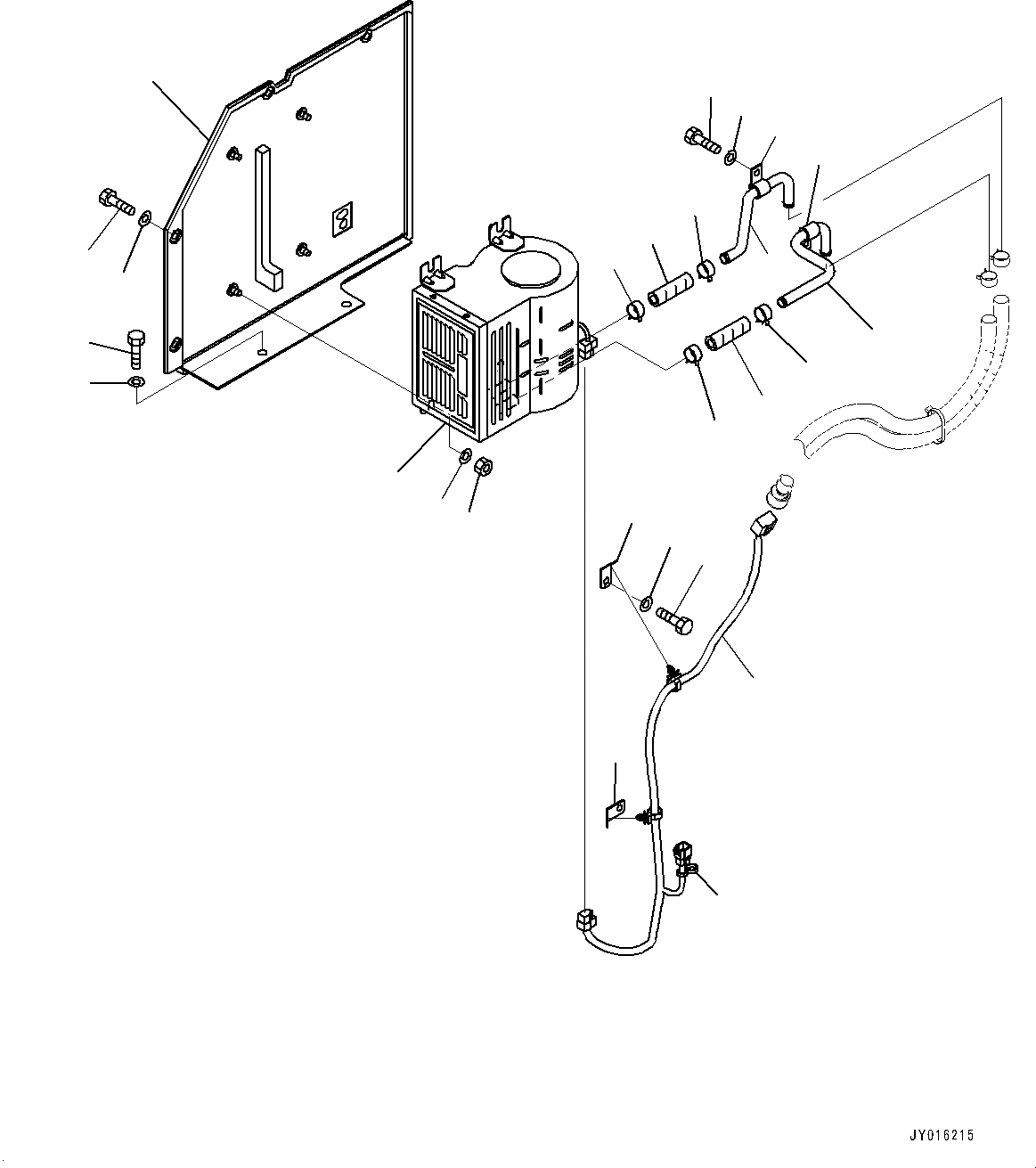 JY016215