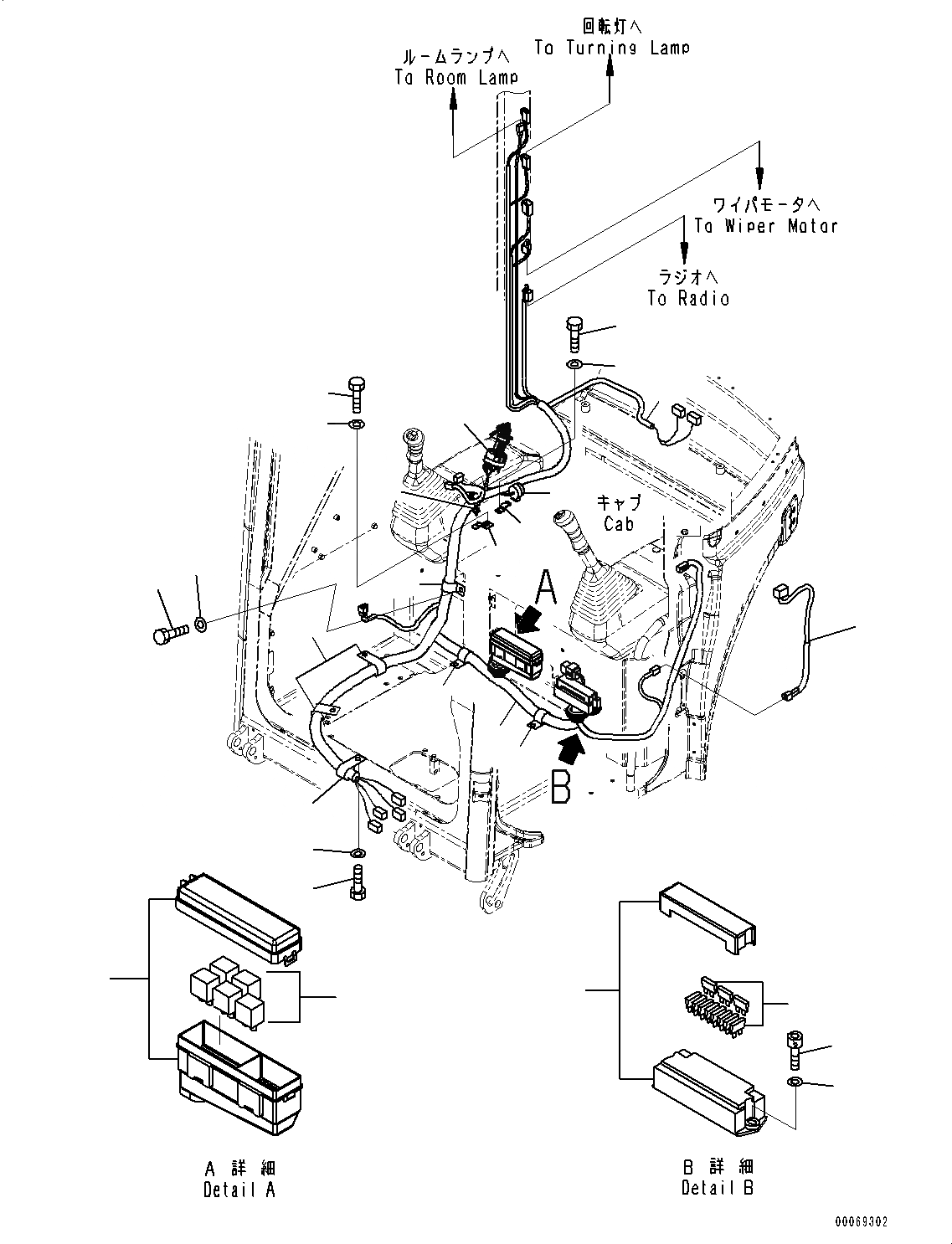 回転灯へ
To Turning Lamp

ルームランプへ
To Room Lamp

ワイパモータへ
To Wiper Motor

ラジオへ
To Radio

キャブ
Cab

A

B

A 詳 細
Detail A

B 詳 細
Detail B

00069302