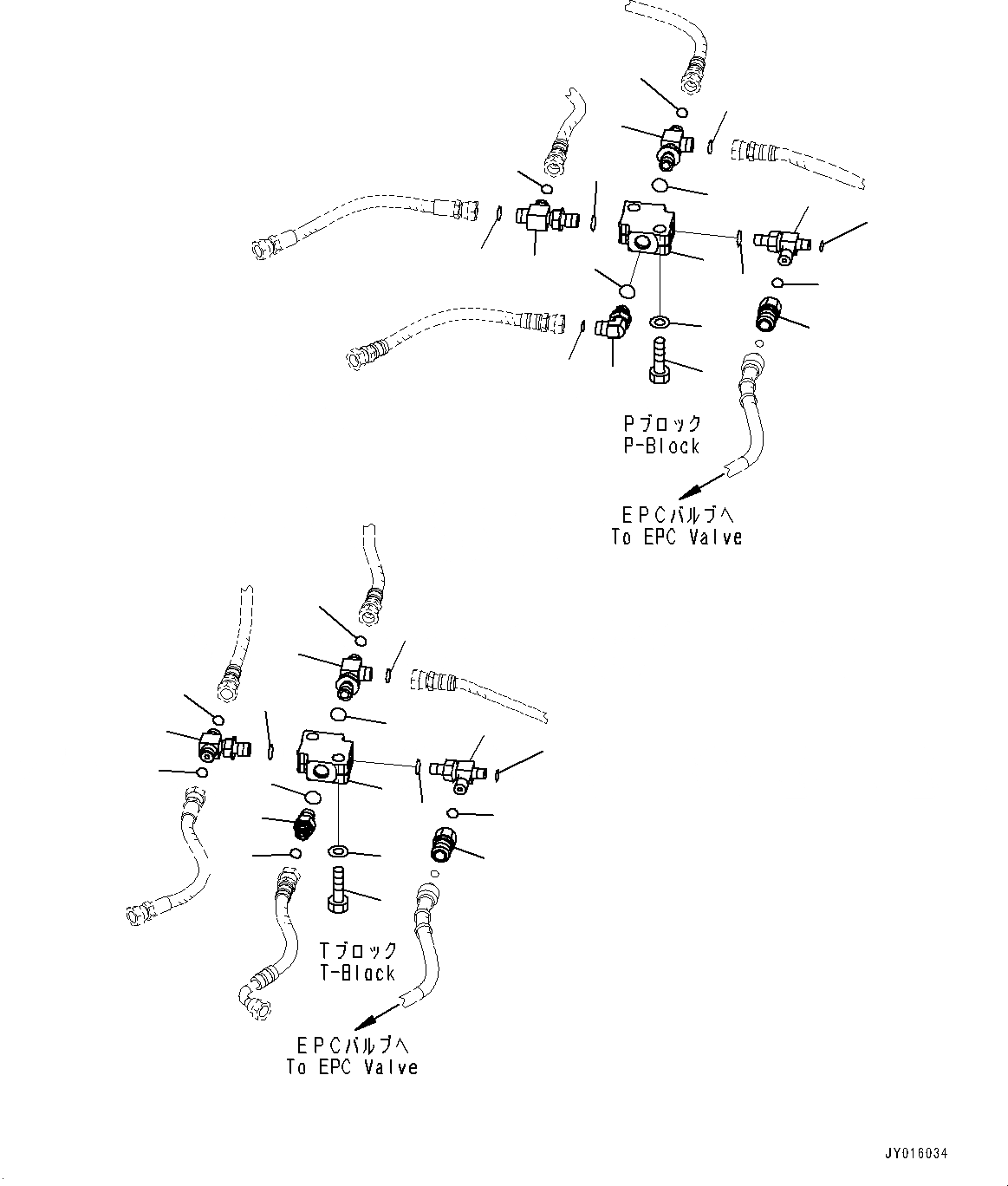 Pブロック
P-Block

EPCバルブへ
To EPC Valve

Tブロック
T-Block

EPCバルブへ
To EPC Valve

JY016034