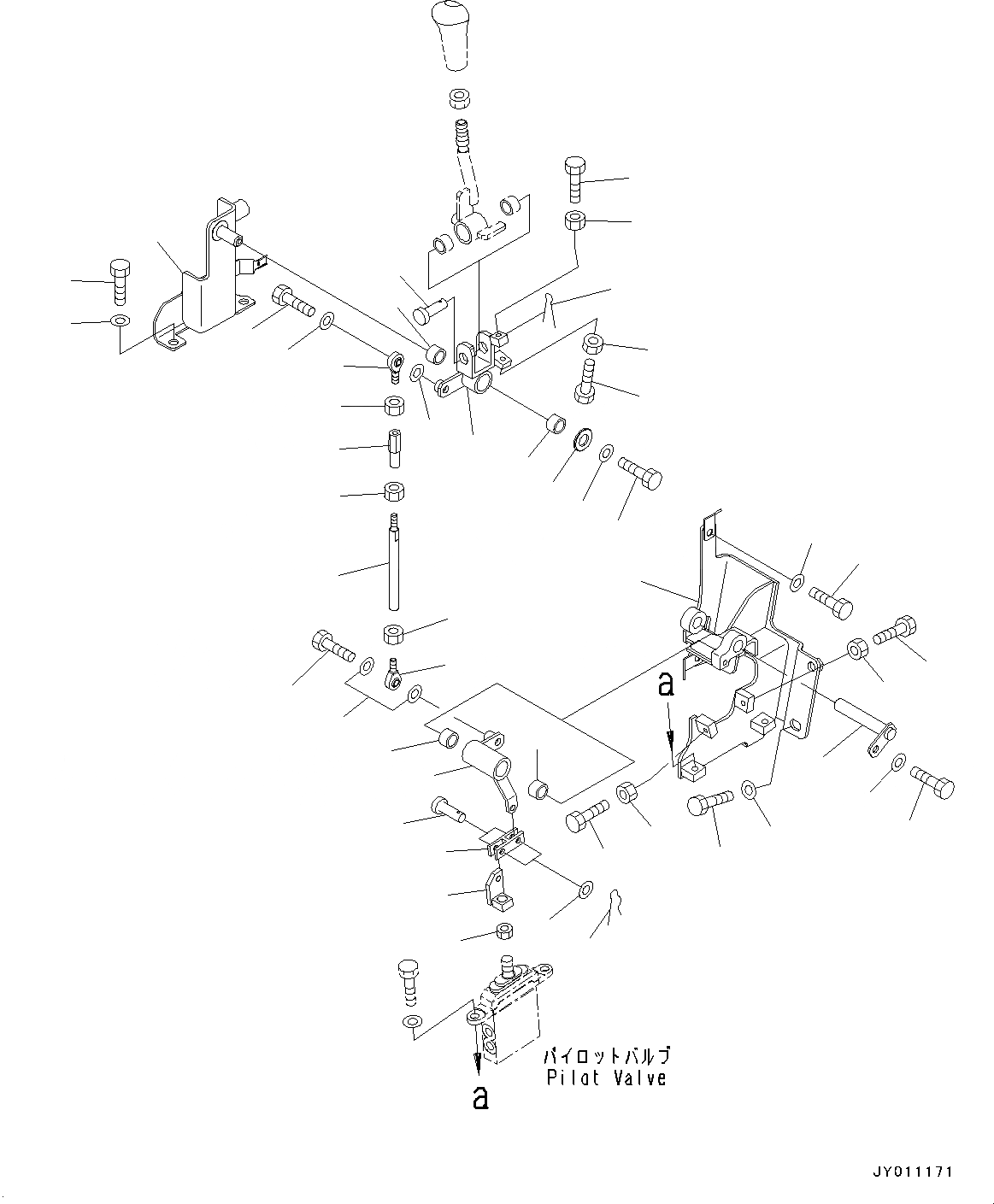 a

パイロットバルブ
Pilot Valve

a

JY011171