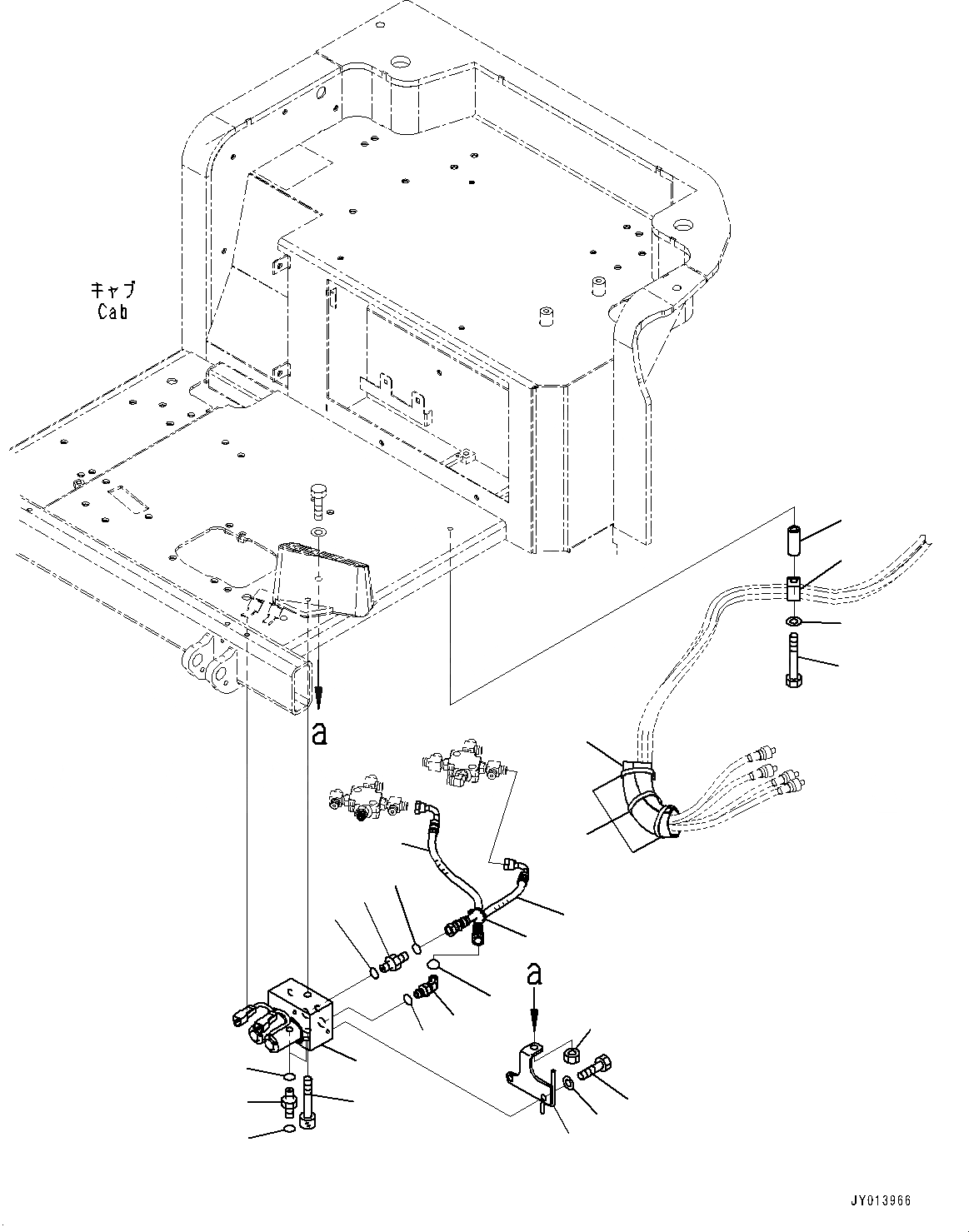 キャブ
Cab

a

a

JY013966