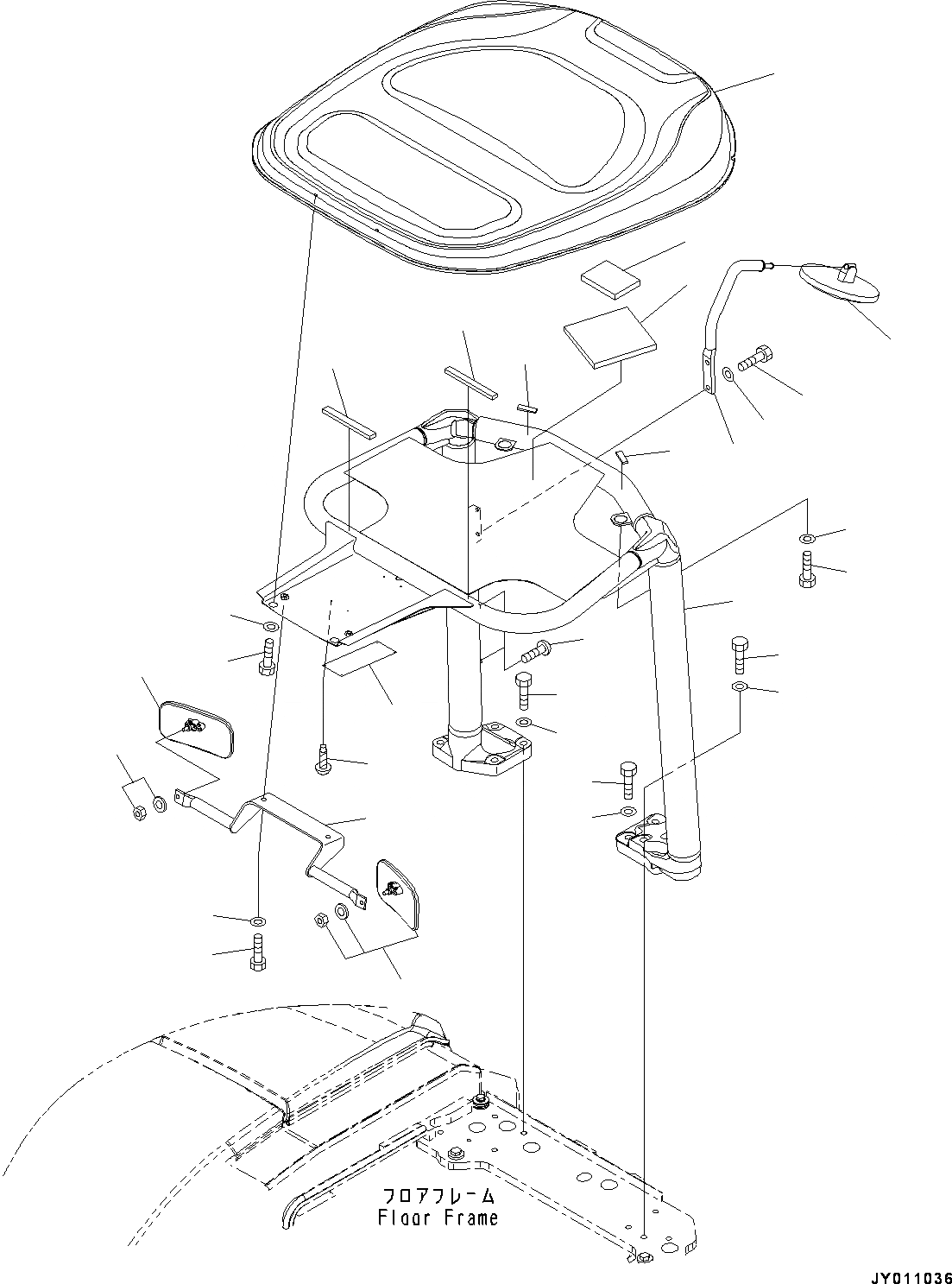 フロアフレーム
Floor Frame

JY011036