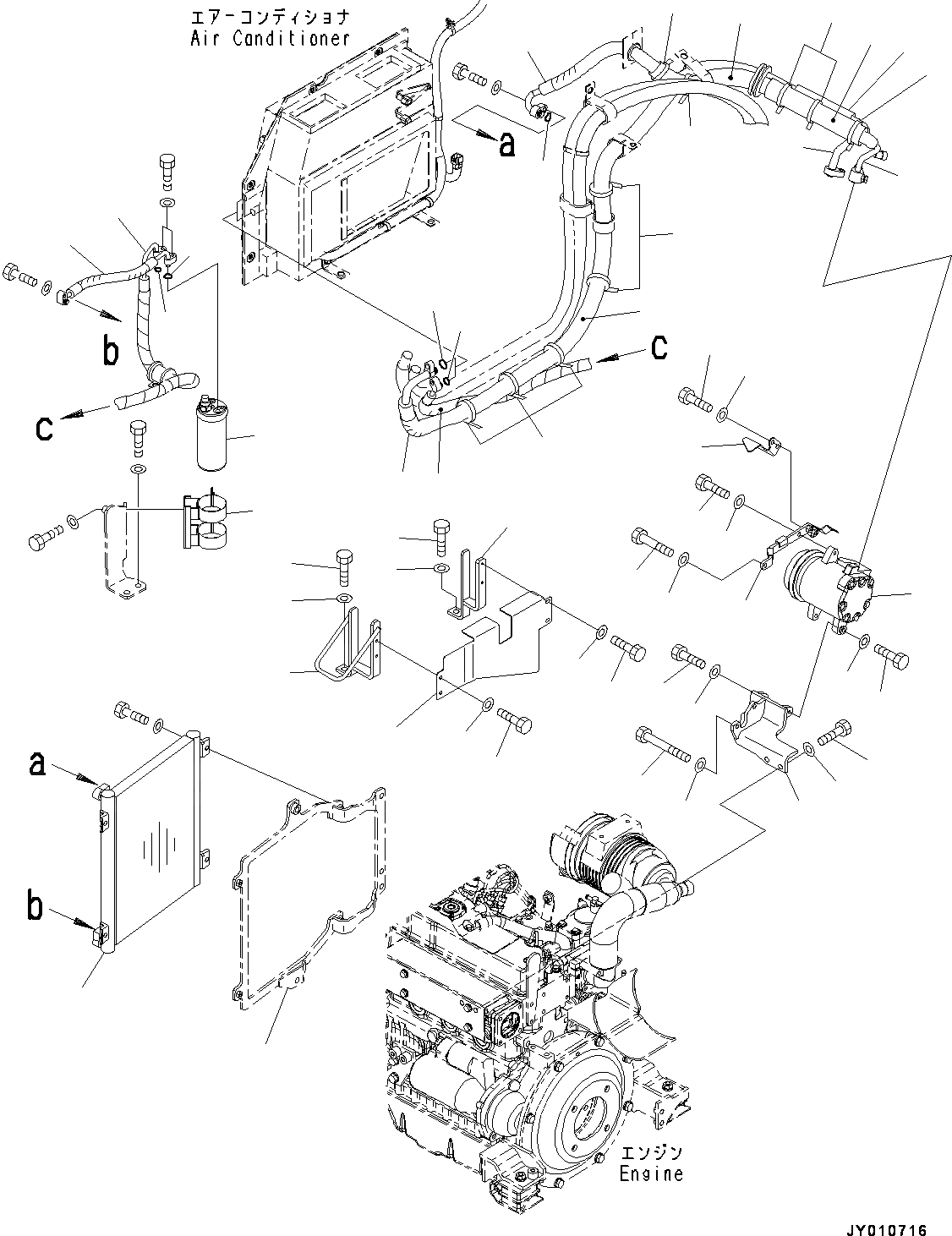 エアーコンディショナ
Air Conditioner

a

b

c

c

a

b

エンジン
Engine

JY010716