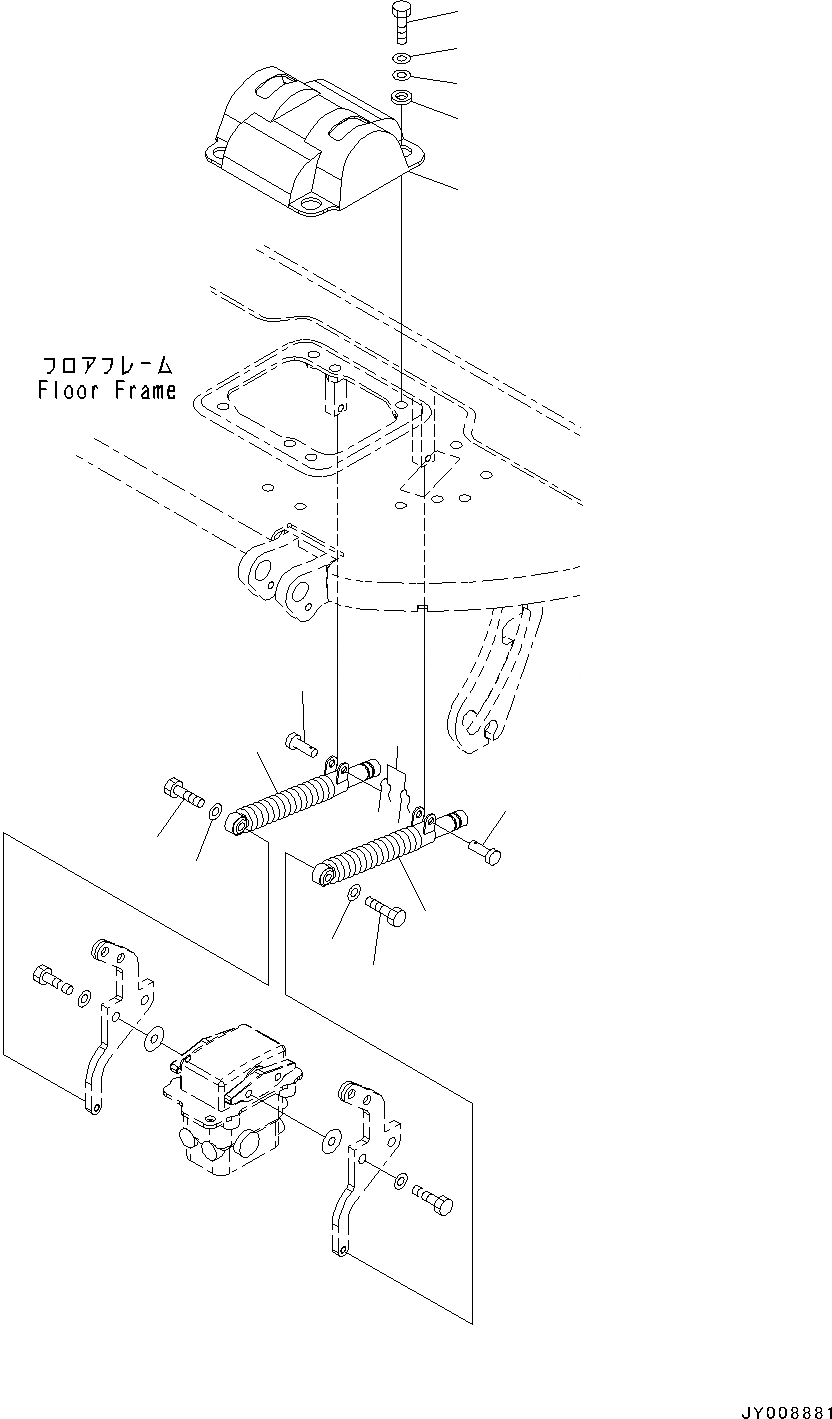 フロアフレーム
Floor Frame

JY008881