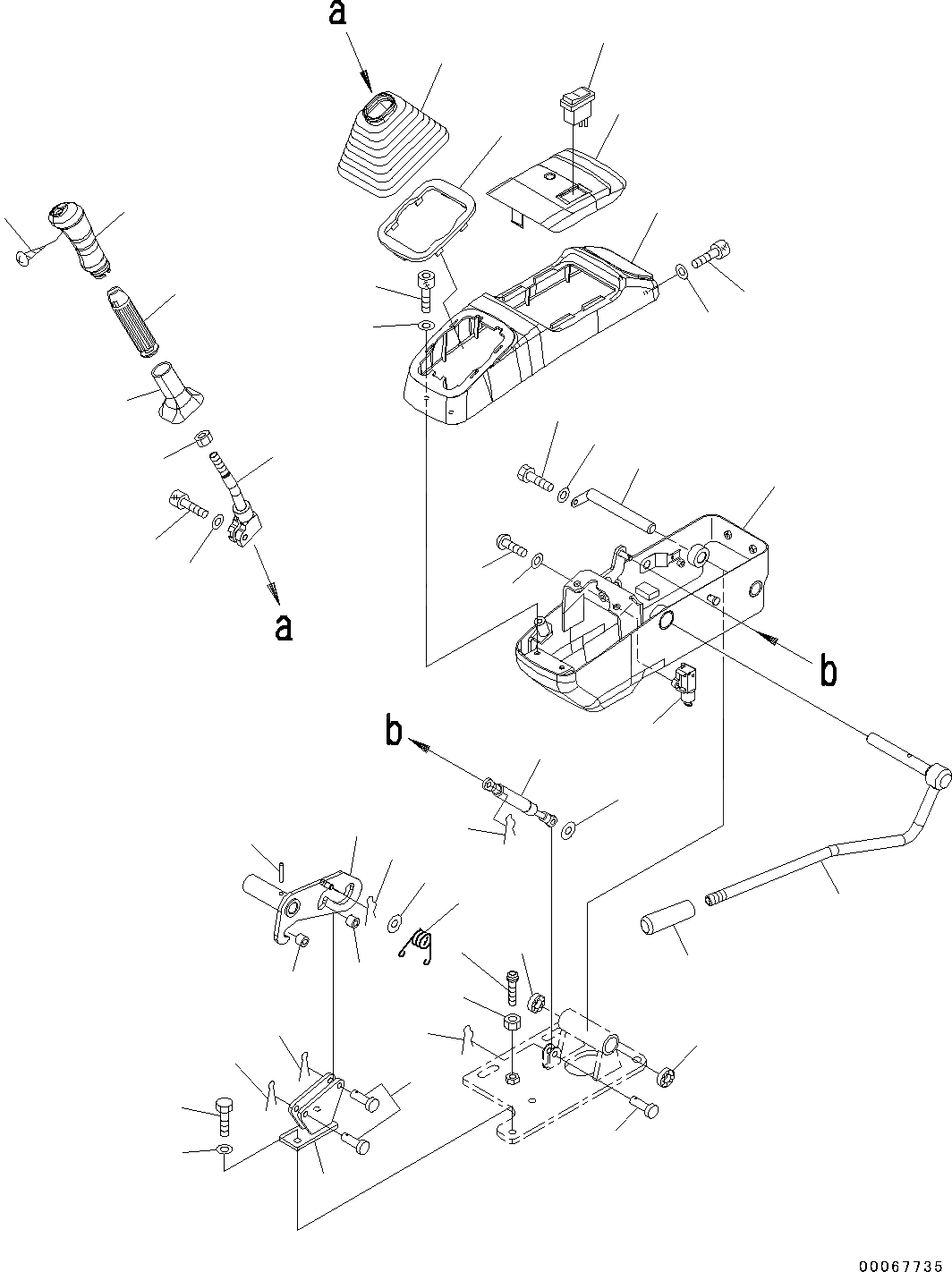 a

a

b

b

00067735