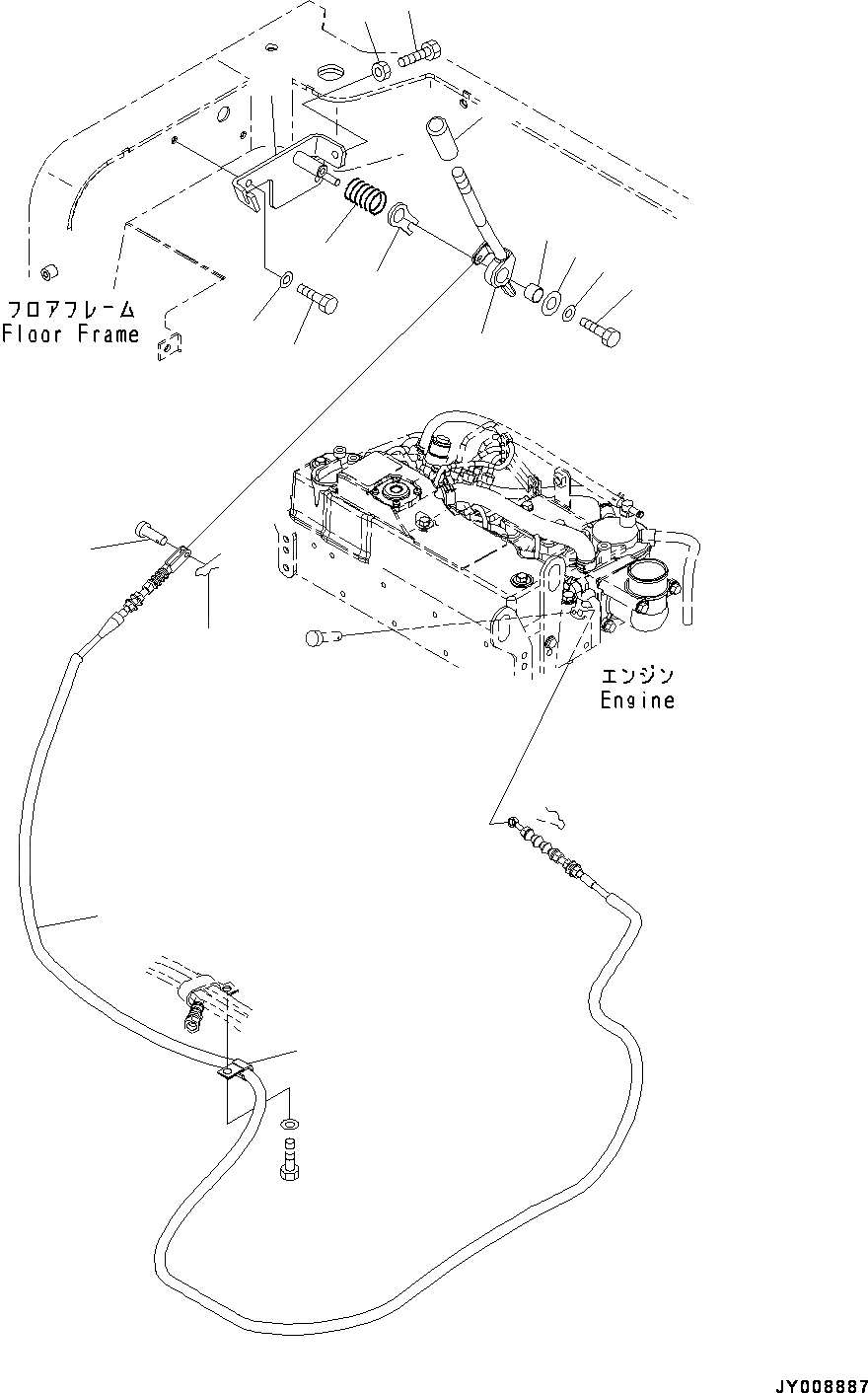 フロアフレーム
Floor Frame

エンジン
Engine

JY008887